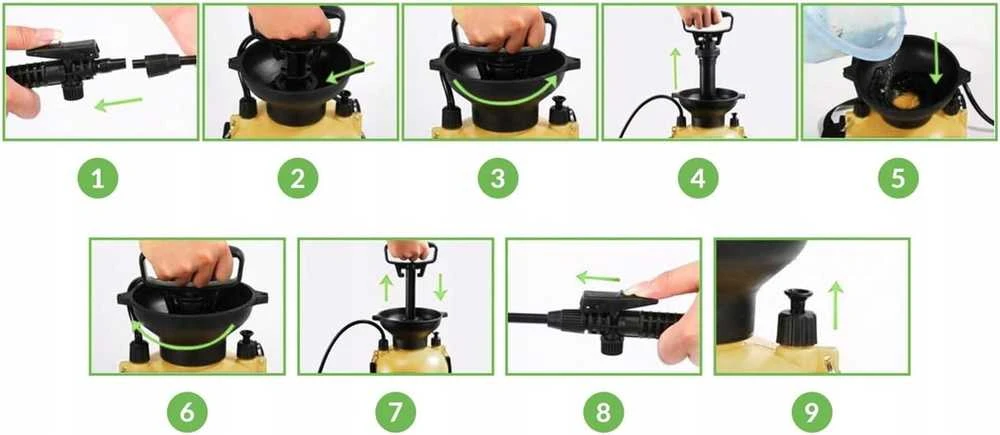 1

2

3

4

5

6

7

8

9