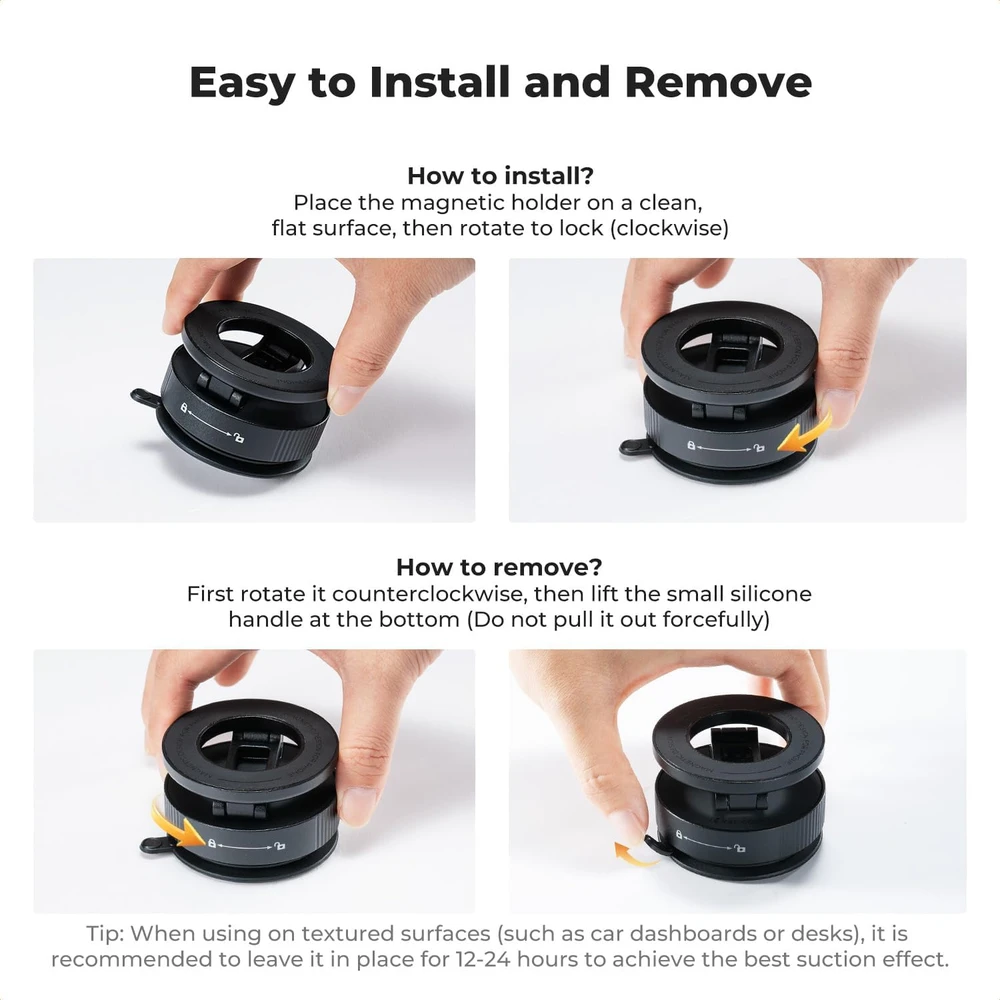 Easy to Install and Remove

How to install?
Place the magnetic holder on a clean, flat surface, then rotate to lock (clockwise)

How to remove?
First rotate it counterclockwise, then lift the small silicone handle at the bottom (Do not pull it out forcefully)

Tip: When using on textured surfaces (such as car dashboards or desks), it is recommended to leave it in place for 12-24 hours to achieve the best suction effect.