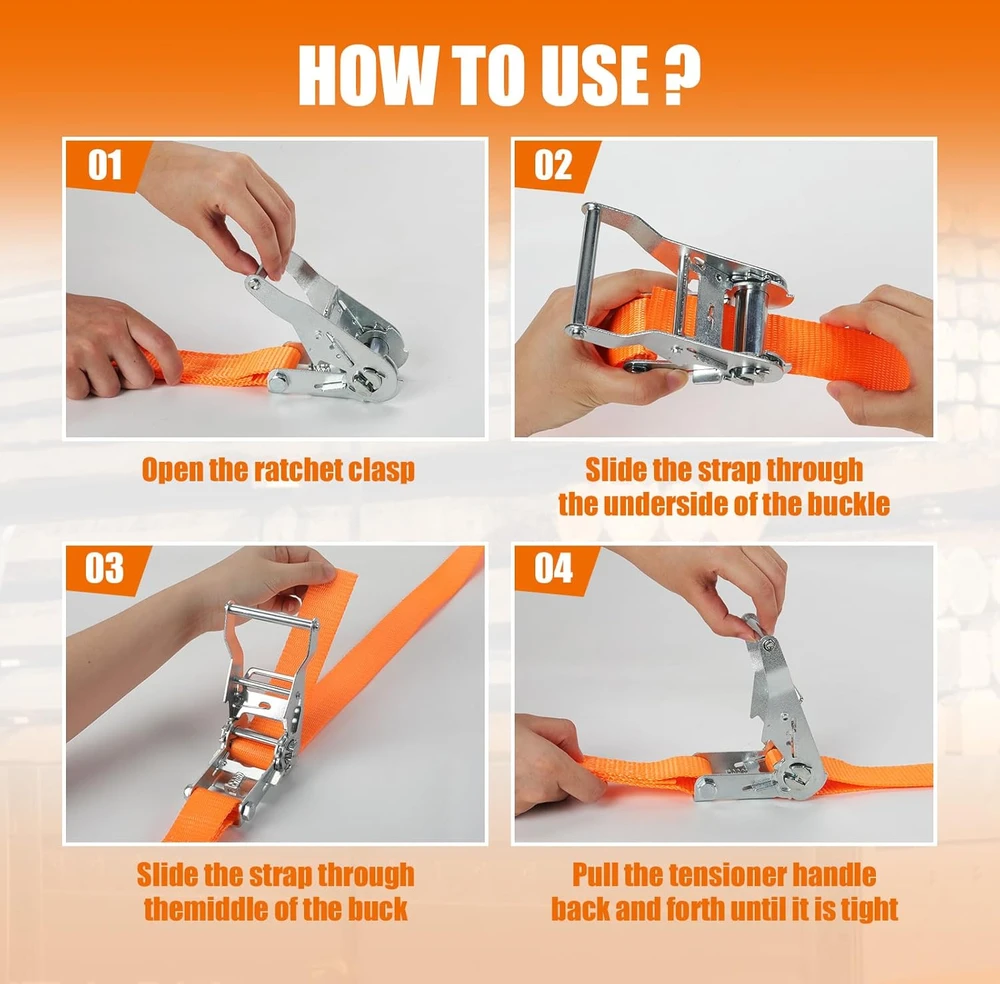 HOW TO USE ?

01

Open the ratchet clasp

02

Slide the strap through the underside of the buckle

03

Slide the strap through themiddle of the buck

04

Pull the tensioner handle back and forth until it is tight