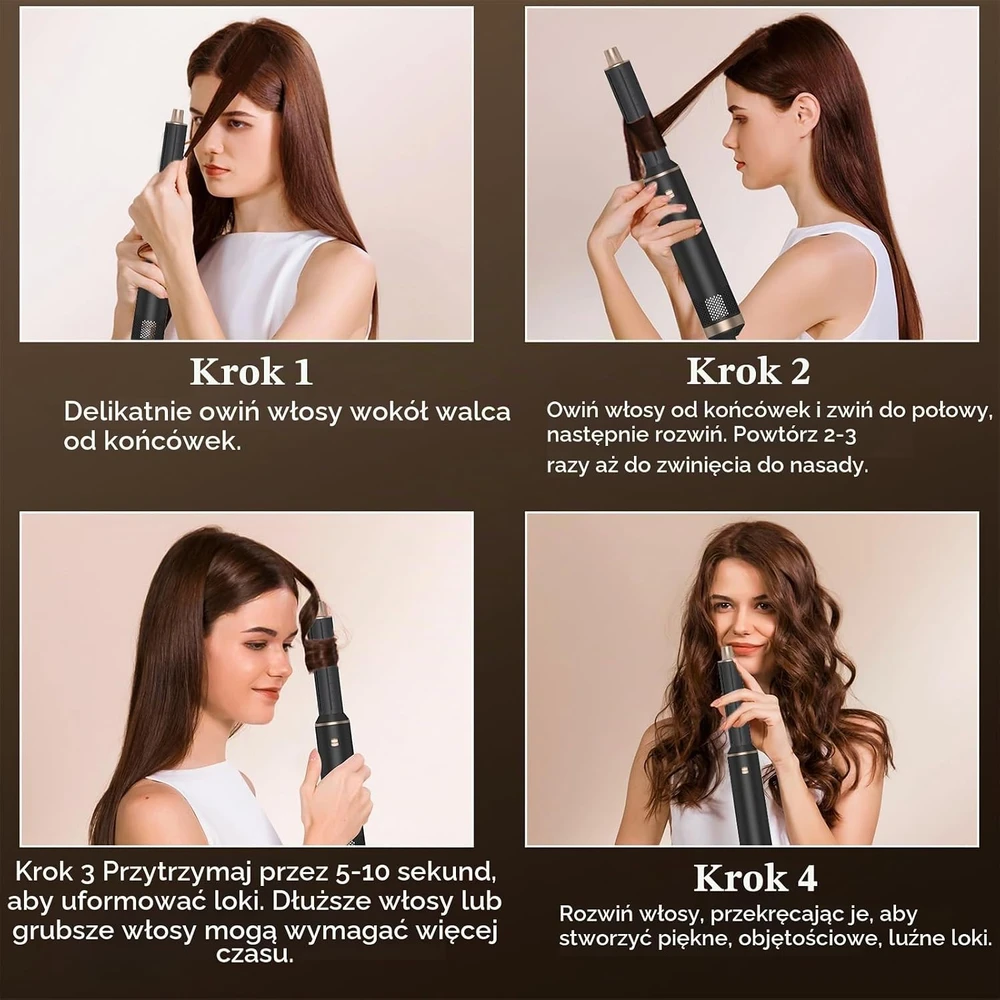 Krok 1
Delikatnie owiń włosy wokół walca od końcówek.

Krok 2
Owiń włosy od końcówek i zwiń do połowy, następnie rozwiń. Powtórz 2-3 razy aż do zwinięcia do nasady.

Krok 3 Przytrzymaj przez 5-10 sekund, aby uformować loki. Dłuższe włosy lub grubsze włosy mogą wymagać więcej czasu.

Krok 4
Rozwiń włosy, przekręcając je, aby stworzyć piękne, objętościowe, luźne loki.