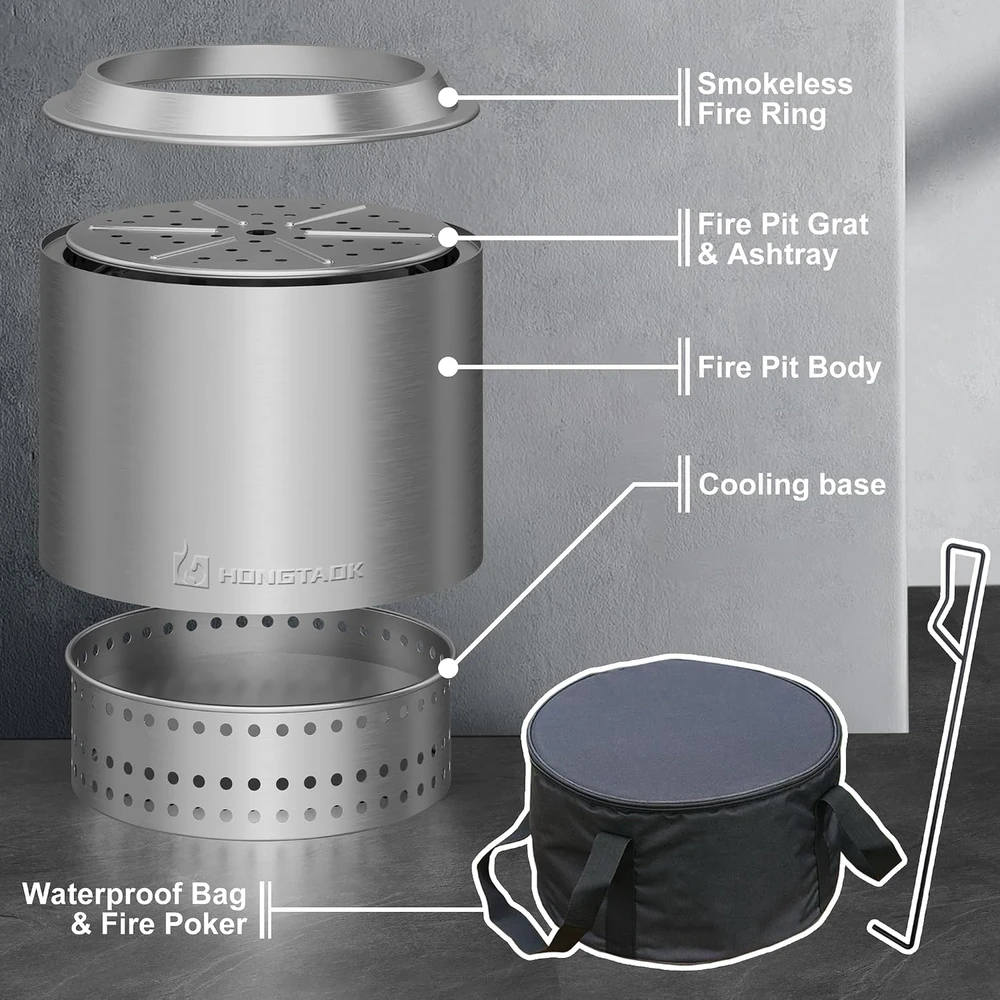 Smokeless Fire Ring

Fire Pit Grat & Ashtray

Fire Pit Body

Cooling base

HONGTAOK

Waterproof Bag & Fire Poker