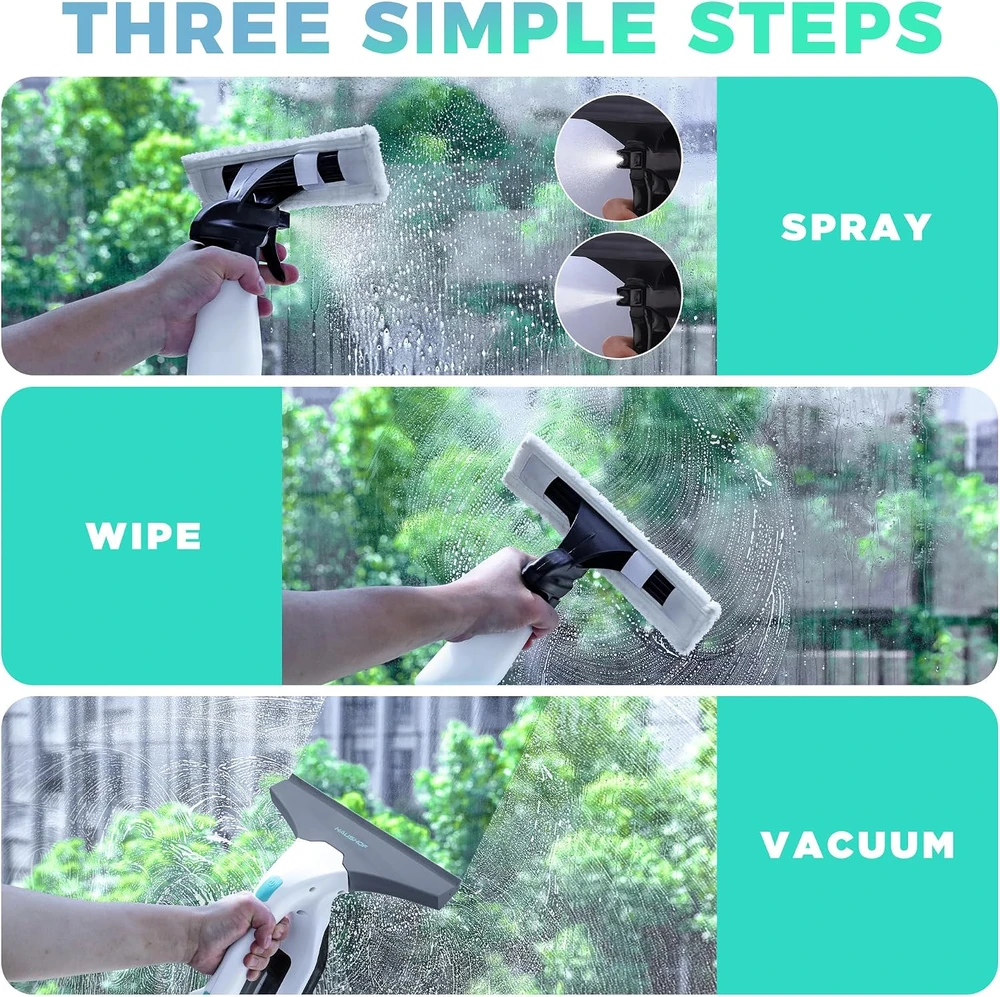 THREE SIMPLE STEPS

SPRAY

WIPE

VACUUM