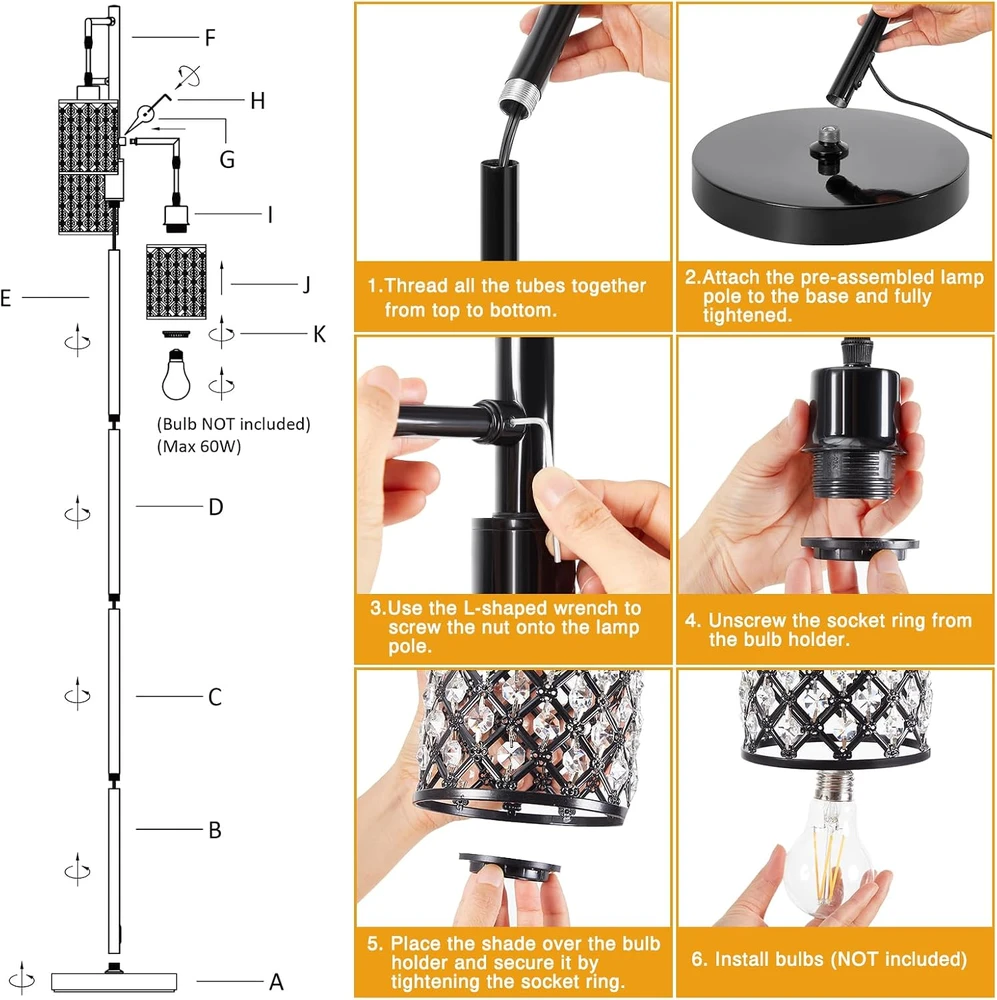 F

H

G

I

J

E

K

(Bulb NOT included)
(Max 60W)

D

C

B

A

1.Thread all the tubes together from top to bottom.

2.Attach the pre-assembled lamp pole to the base and fully tightened.

3.Use the L-shaped wrench to screw the nut onto the lamp pole.

4. Unscrew the socket ring from the bulb holder.

5. Place the shade over the bulb holder and secure it by tightening the socket ring.

6. Install bulbs (NOT included)