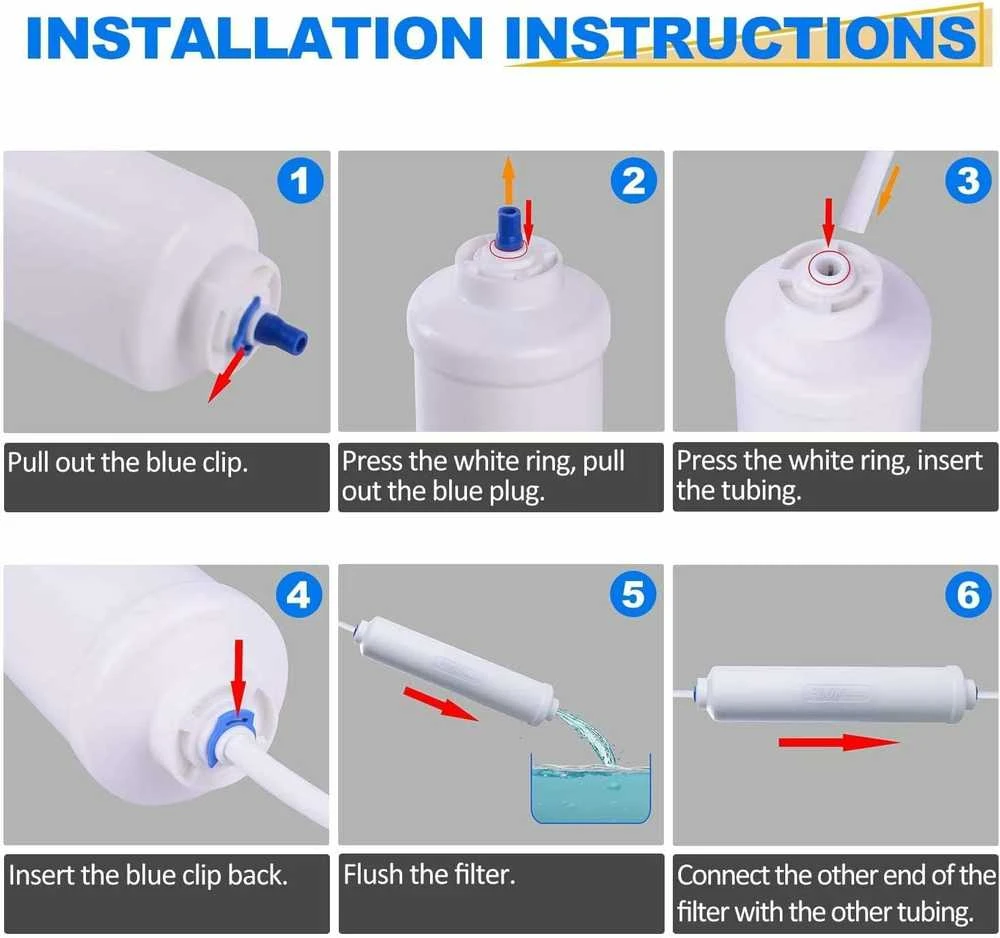 INSTALLATION INSTRUCTIONS

1

Pull out the blue clip.

2

Press the white ring, pull out the blue plug.

3

Press the white ring, insert the tubing.

4

Insert the blue clip back.

5

Flush the filter.

6

Connect the other end of the filter with the other tubing.