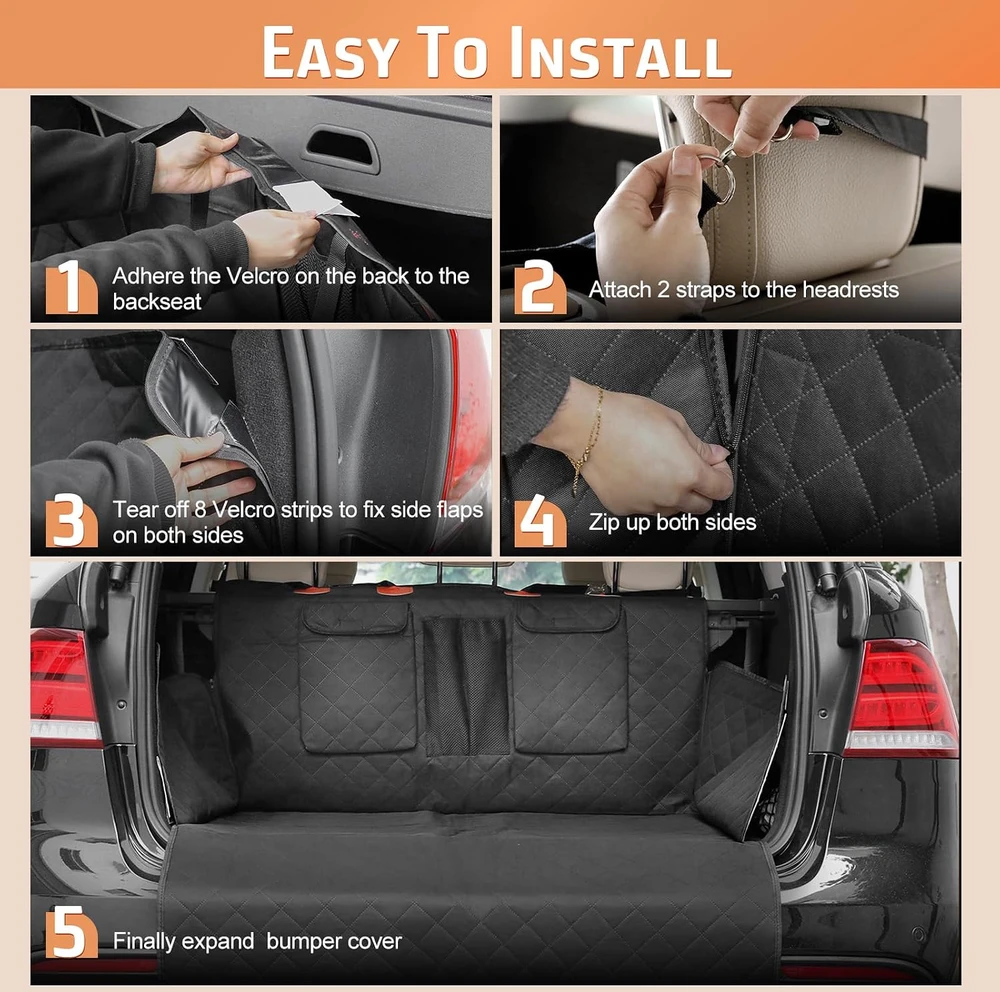 EASY TO INSTALL

1 Adhere the Velcro on the back to the backseat

2 Attach 2 straps to the headrests

3 Tear off 8 Velcro strips to fix side flaps on both sides

4 Zip up both sides

5 Finally expand bumper cover