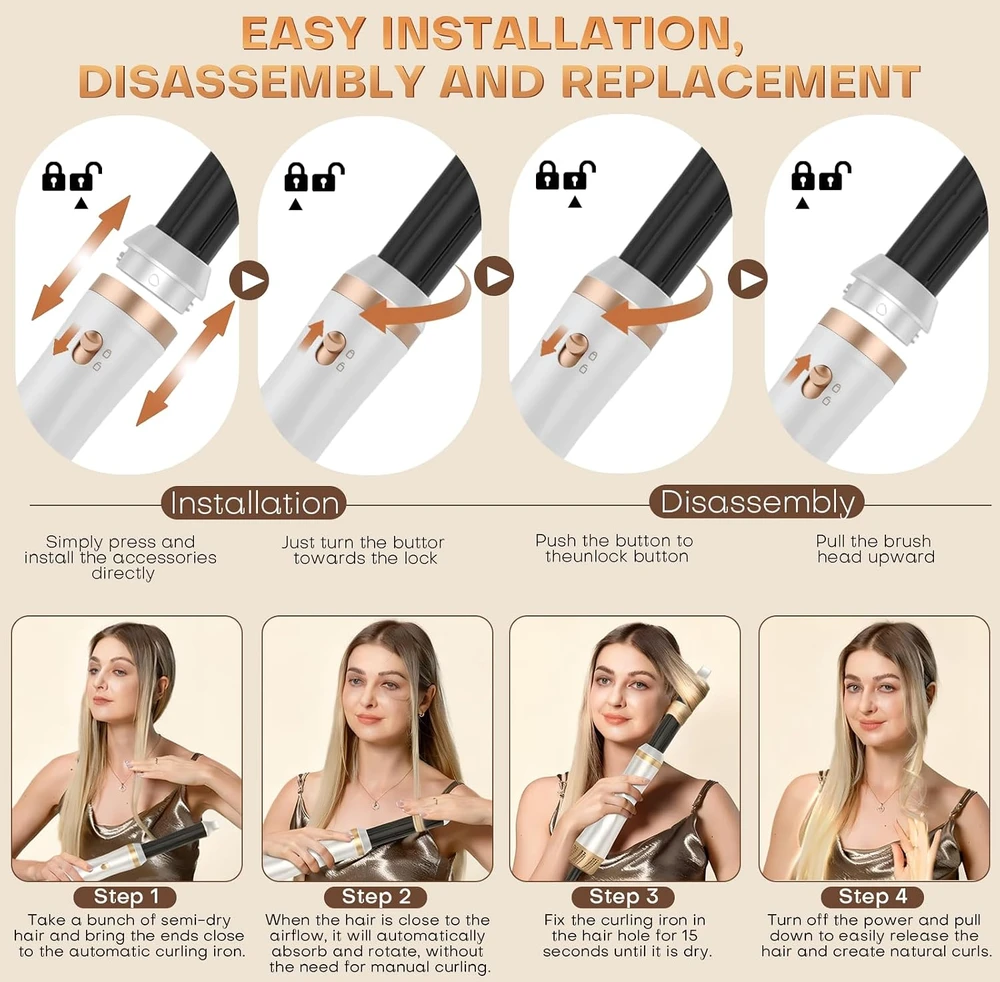 EASY INSTALLATION, DISASSEMBLY AND REPLACEMENT

Installation

Disassembly

Simply press and install the accessories directly

Just turn the buttor towards the lock

Push the button to theunlock button

Pull the brush head upward

Step 1

Take a bunch of semi-dry hair and bring the ends close to the automatic curling iron.

Step 2

When the hair is close to the airflow, it will automatically absorb and rotate, without the need for manual curling.

Step 3

Fix the curling iron in the hair hole for 15 seconds until it is dry.

Step 4

Turn off the power and pull down to easily release the hair and create natural curls.