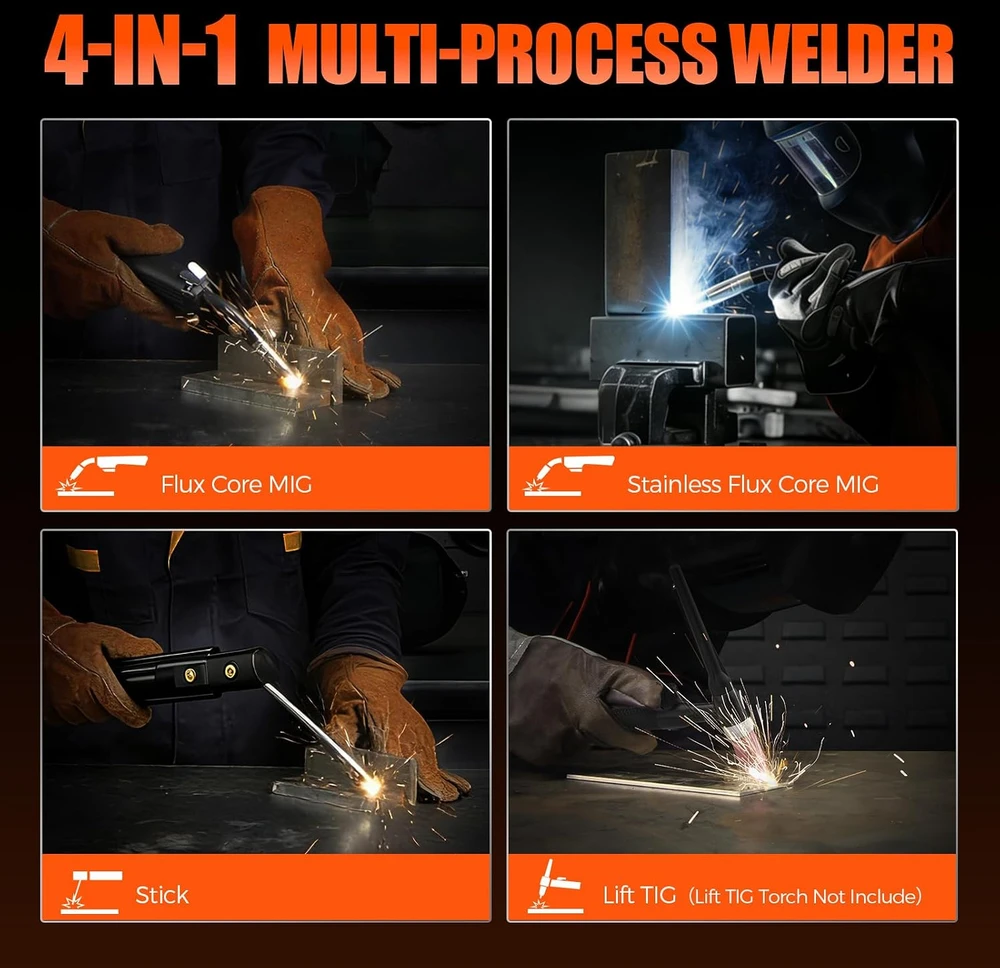 4-IN-1 MULTI-PROCESS WELDER

Flux Core MIG

Stainless Flux Core MIG

Stick

Lift TIG (Lift TIG Torch Not Include)