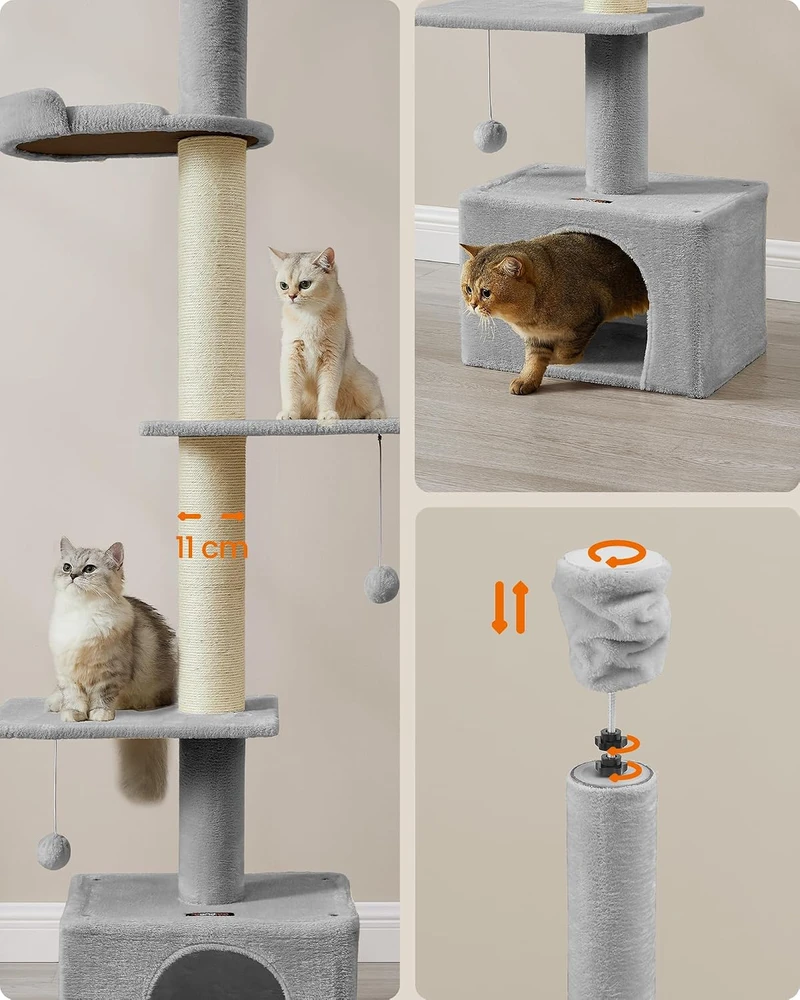 11 cm