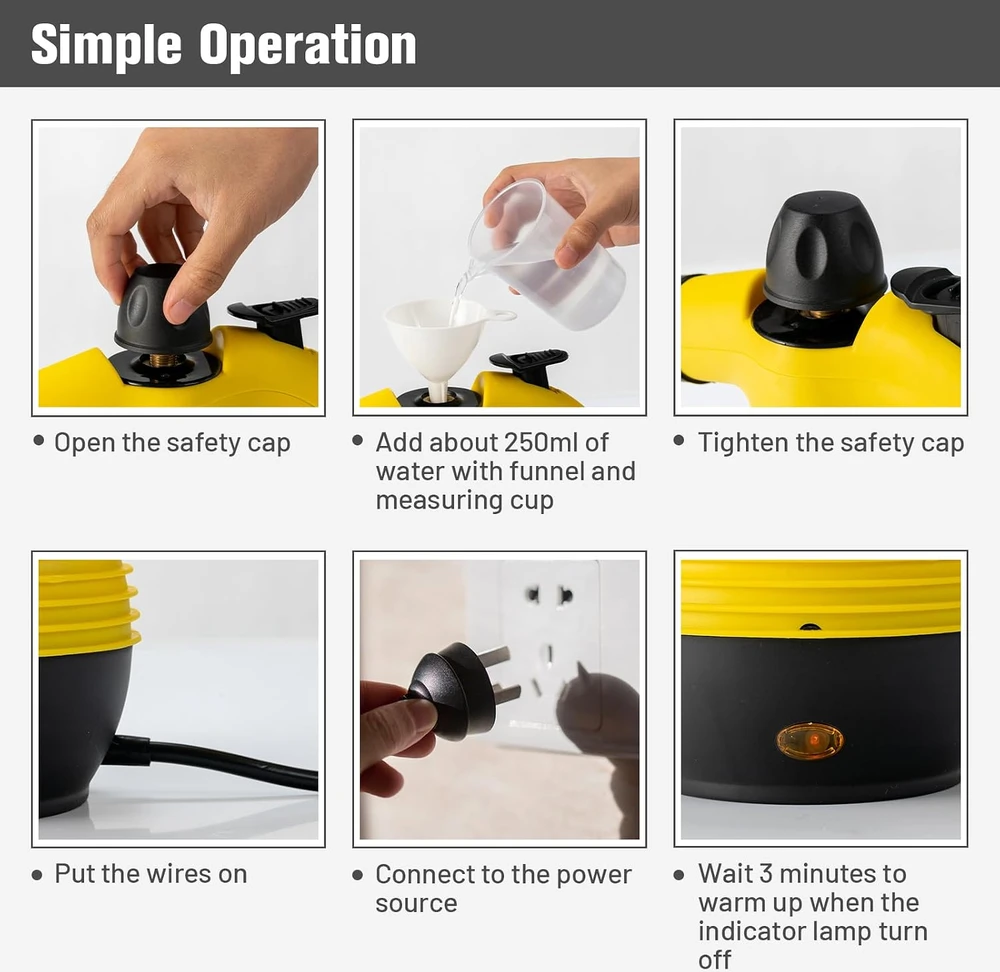 Simple Operation

• Open the safety cap

• Add about 250ml of water with funnel and measuring cup

• Tighten the safety cap

• Put the wires on

• Connect to the power source

• Wait 3 minutes to warm up when the indicator lamp turn off