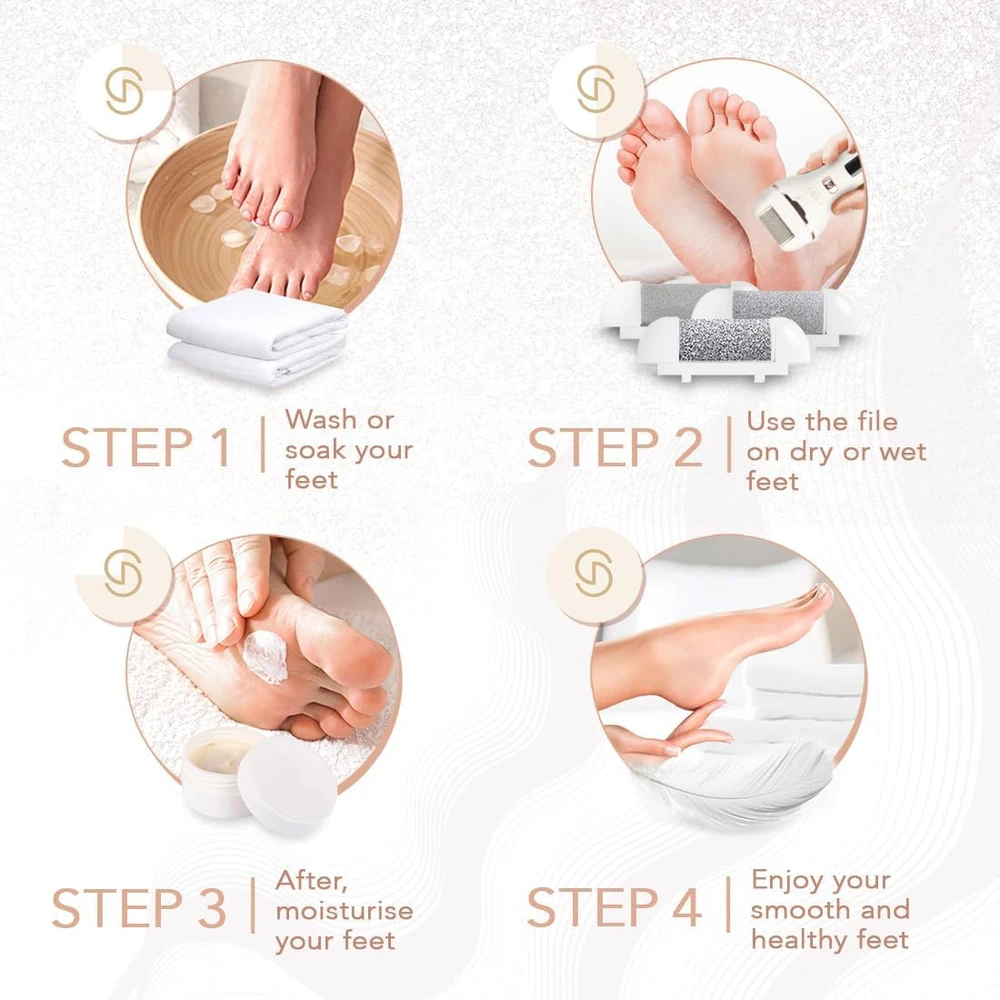 STEP 1 | Wash or soak your feet

STEP 2 | Use the file on dry or wet feet

STEP 3 | After, moisturise your feet

STEP 4 | Enjoy your smooth and healthy feet