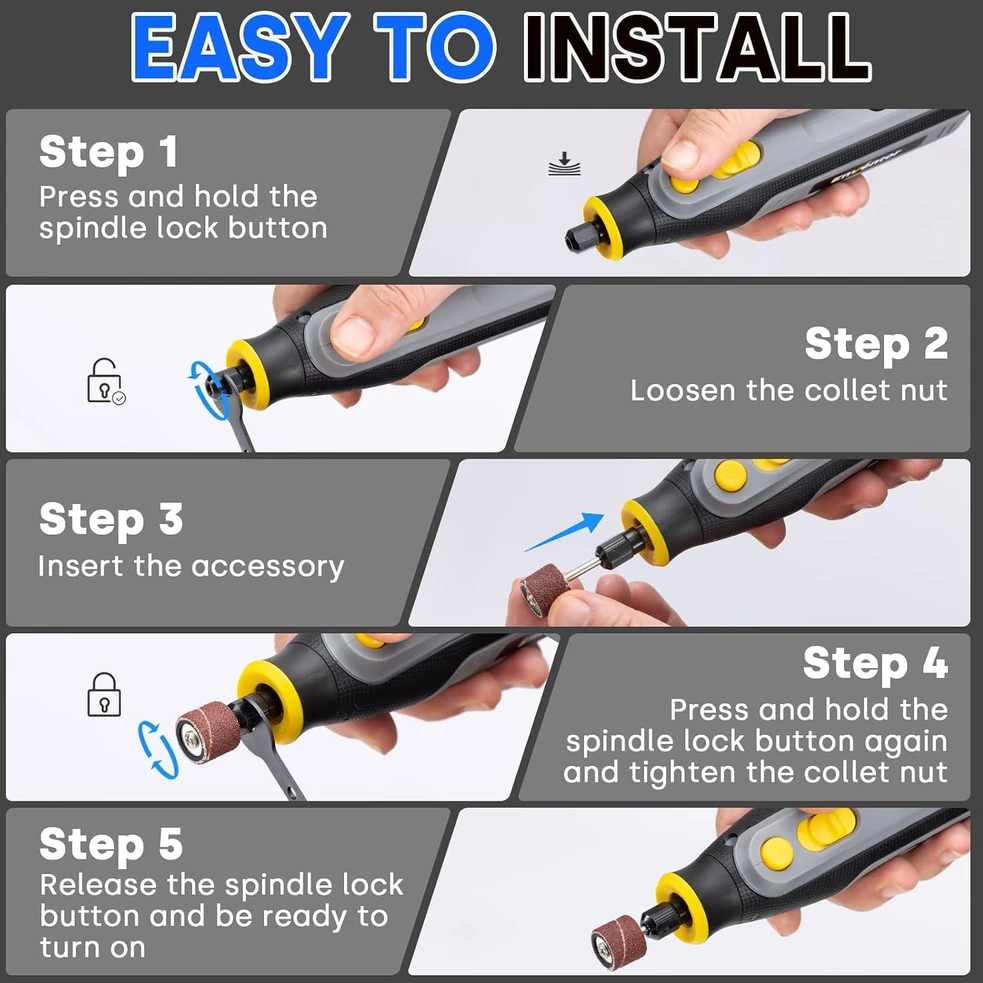 EASY TO INSTALL

Step 1
Press and hold the spindle lock button

Step 2
Loosen the collet nut

Step 3
Insert the accessory

Step 4
Press and hold the spindle lock button again and tighten the collet nut

Step 5
Release the spindle lock button and be ready to turn on