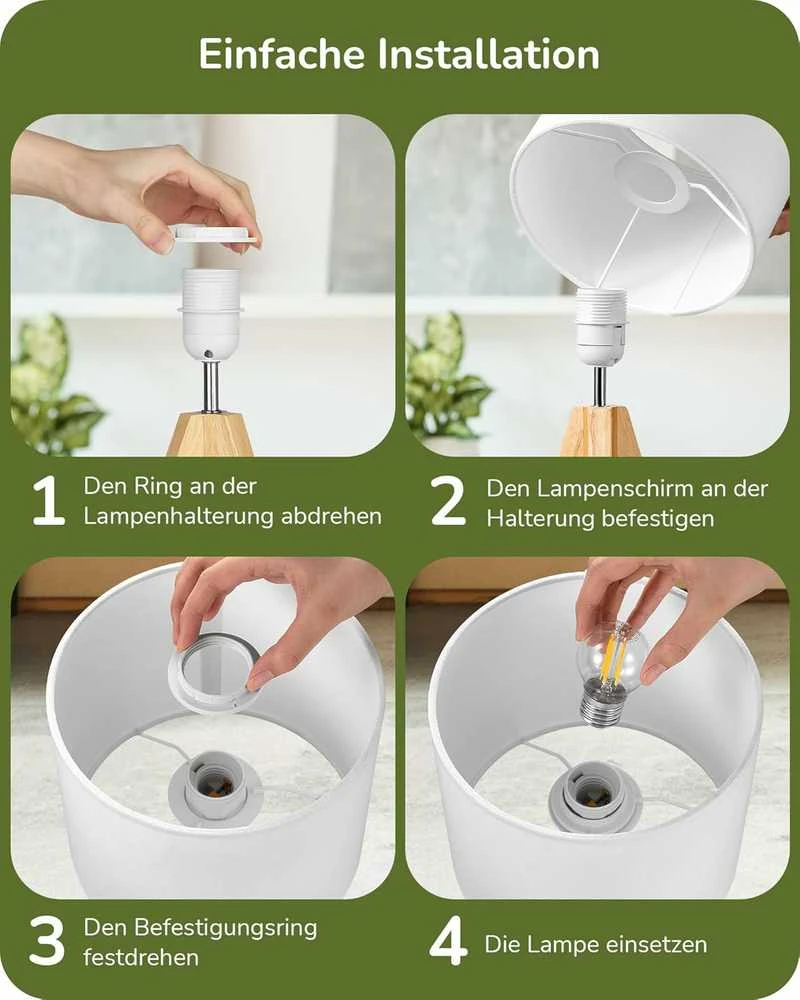 Einfache Installation

1 Den Ring an der Lampenhalterung abdrehen

2 Den Lampenschirm an der Halterung befestigen

3 Den Befestigungsring festdrehen

4 Die Lampe einsetzen