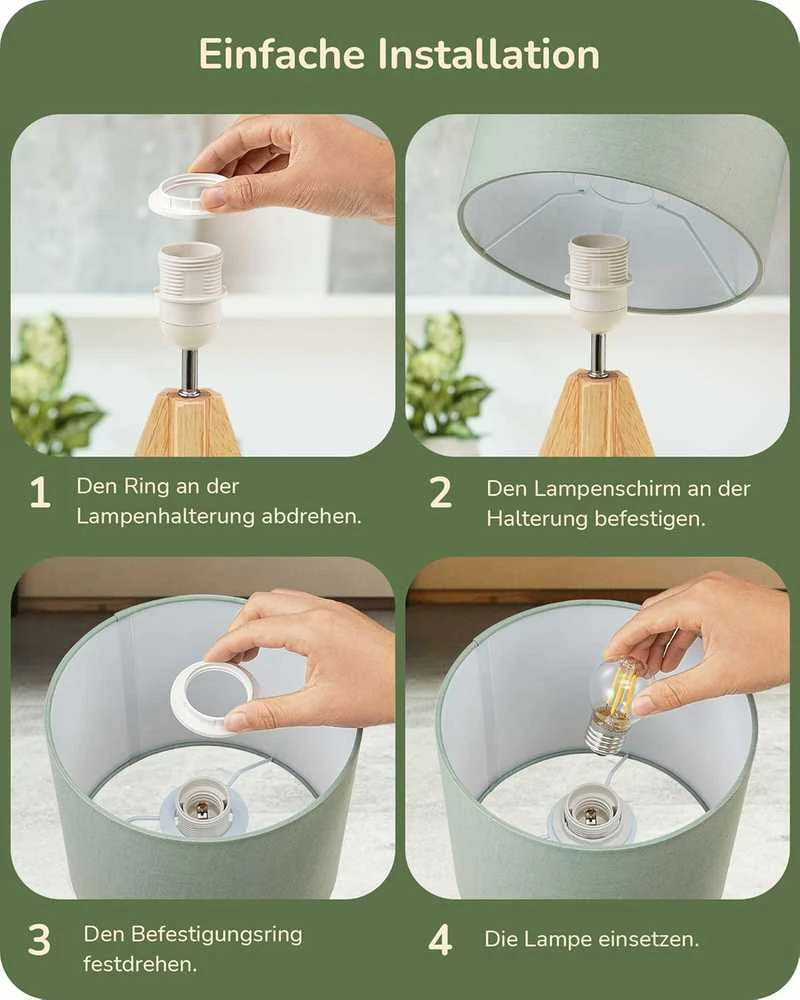 Einfache Installation

1 Den Ring an der Lampenhalterung abdrehen.

2 Den Lampenschirm an der Halterung befestigen.

3 Den Befestigungsring festdrehen.

4 Die Lampe einsetzen.