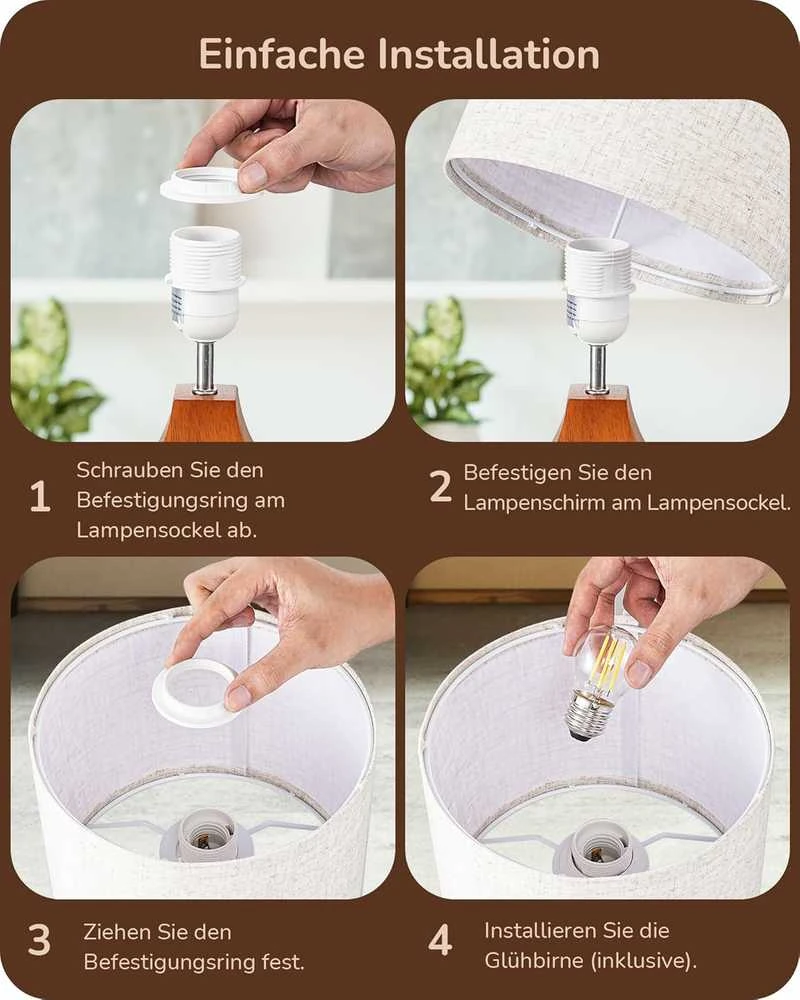 Einfache Installation

1 Schrauben Sie den Befestigungsring am Lampensockel ab.

2 Befestigen Sie den Lampenschirm am Lampensockel.

3 Ziehen Sie den Befestigungsring fest.

4 Installieren Sie die Glühbirne (inklusive).