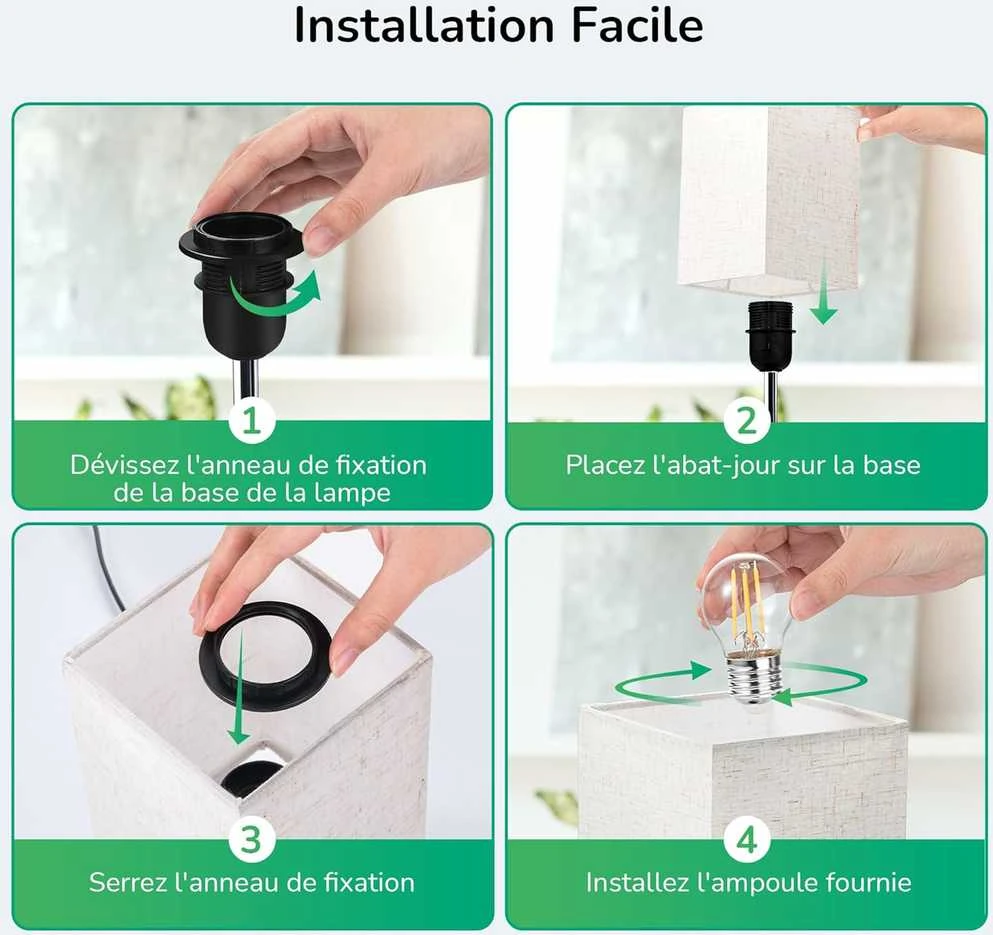 Installation Facile

1
Dévissez l'anneau de fixation de la base de la lampe

2
Placez l'abat-jour sur la base

3
Serrez l'anneau de fixation

4
Installez l'ampoule fournie