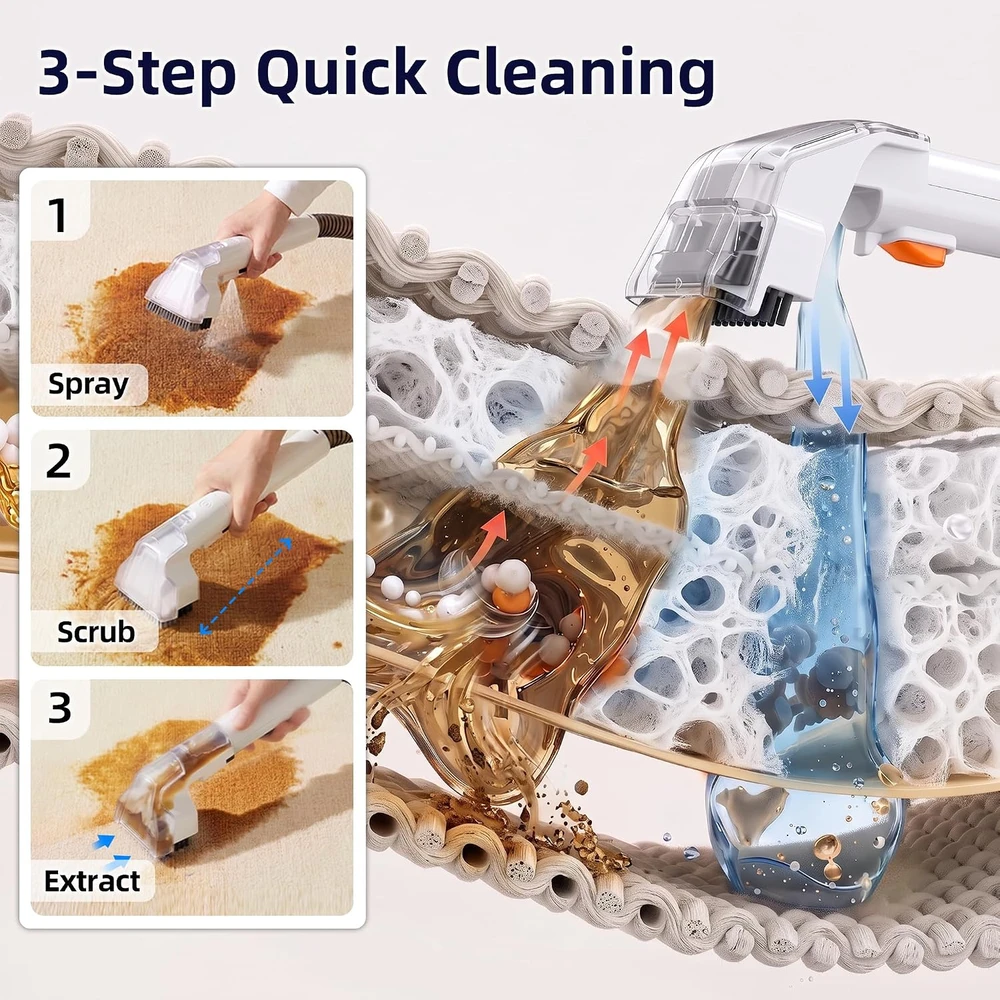 3-Step Quick Cleaning

1

Spray

2

Scrub

3

Extract