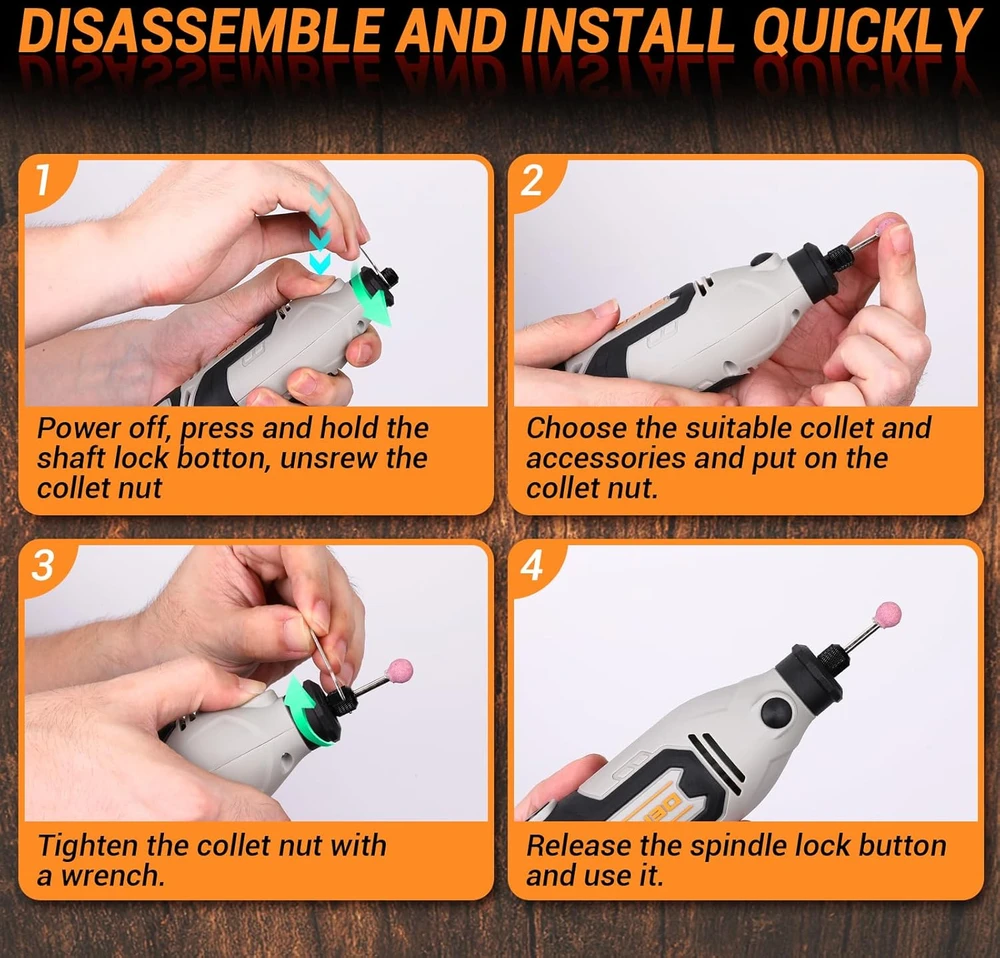 DISASSEMBLE AND INSTALL QUICKLY

1

Power off, press and hold the shaft lock botton, unsrew the collet nut

2

Choose the suitable collet and accessories and put on the collet nut.

3

Tighten the collet nut with a wrench.

4

Release the spindle lock button and use it.