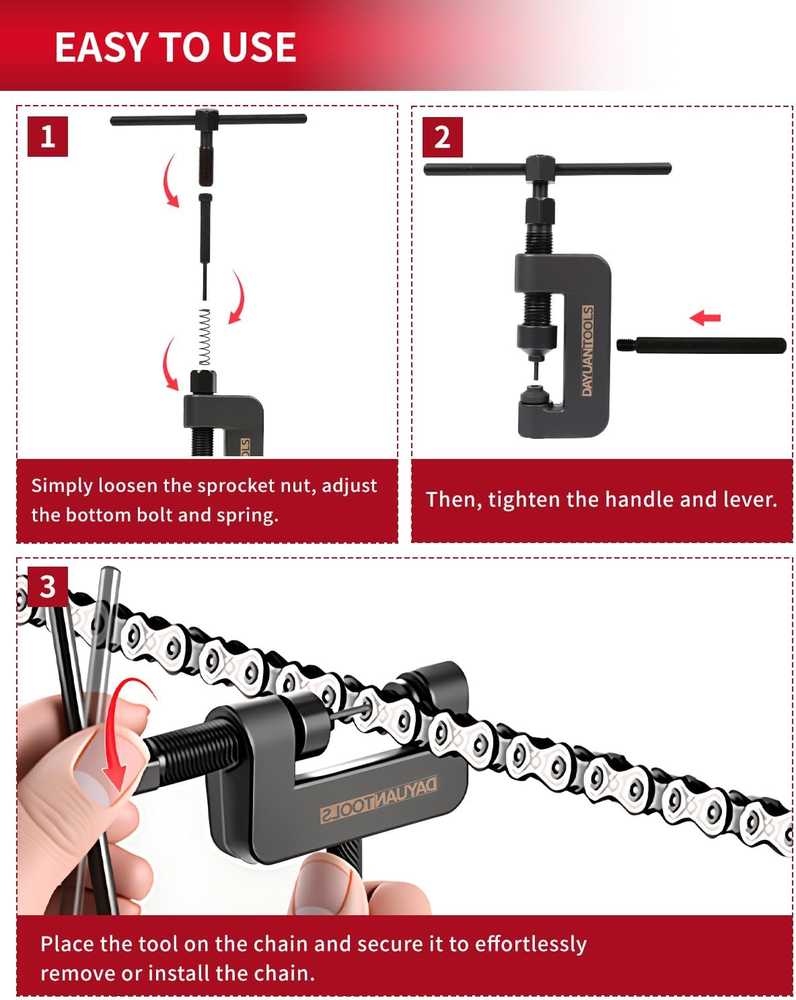 EASY TO USE

1

Simply loosen the sprocket nut, adjust the bottom bolt and spring.

2

DAYUANTOOLS

Then, tighten the handle and lever.

3

DAYUANTOOLS

Place the tool on the chain and secure it to effortlessly remove or install the chain.