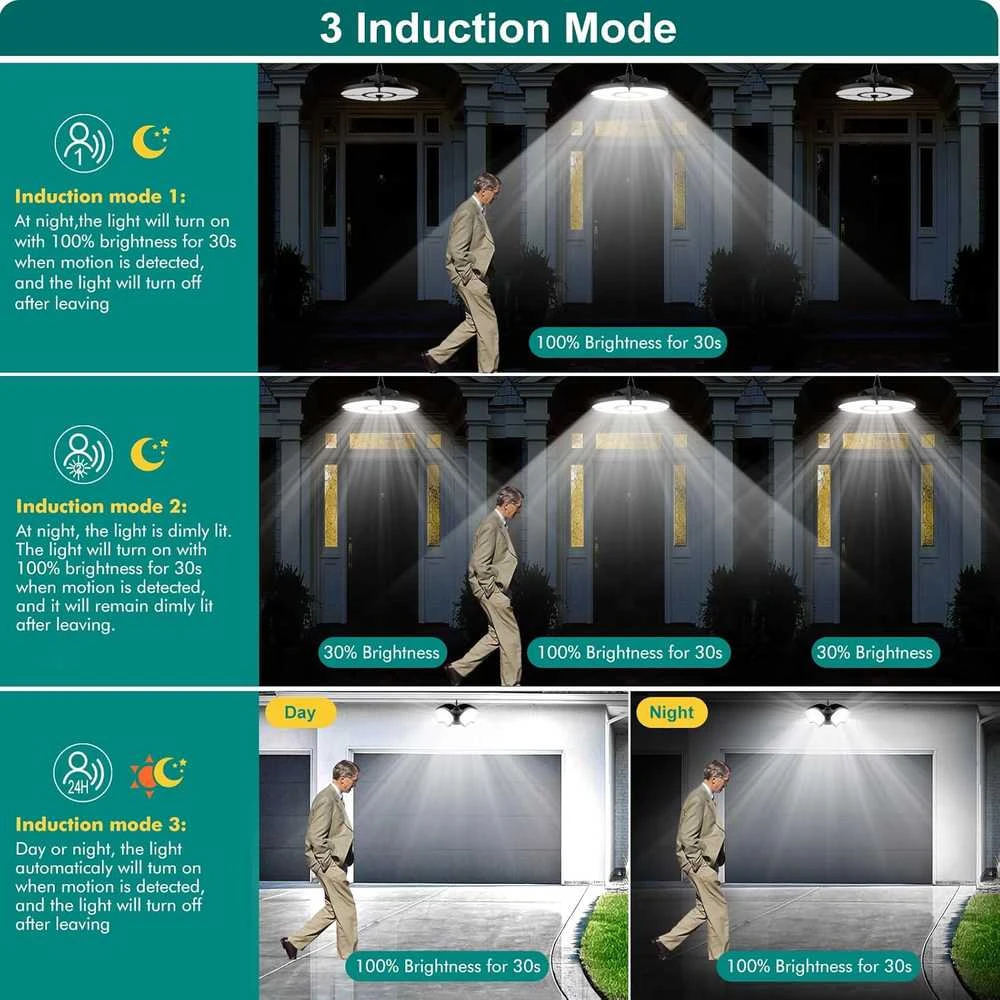 3 Induction Mode

1

Induction mode 1:
At night,the light will turn on with 100% brightness for 30s when motion is detected, and the light will turn off after leaving

100% Brightness for 30s

Induction mode 2:
At night, the light is dimly lit. The light will turn on with 100% brightness for 30s when motion is detected, and it will remain dimly lit after leaving.

30% Brightness

100% Brightness for 30s

30% Brightness

24H

Induction mode 3:
Day or night, the light automaticaly will turn on when motion is detected, and the light will turn off after leaving

Day

100% Brightness for 30s

Night

100% Brightness for 30s