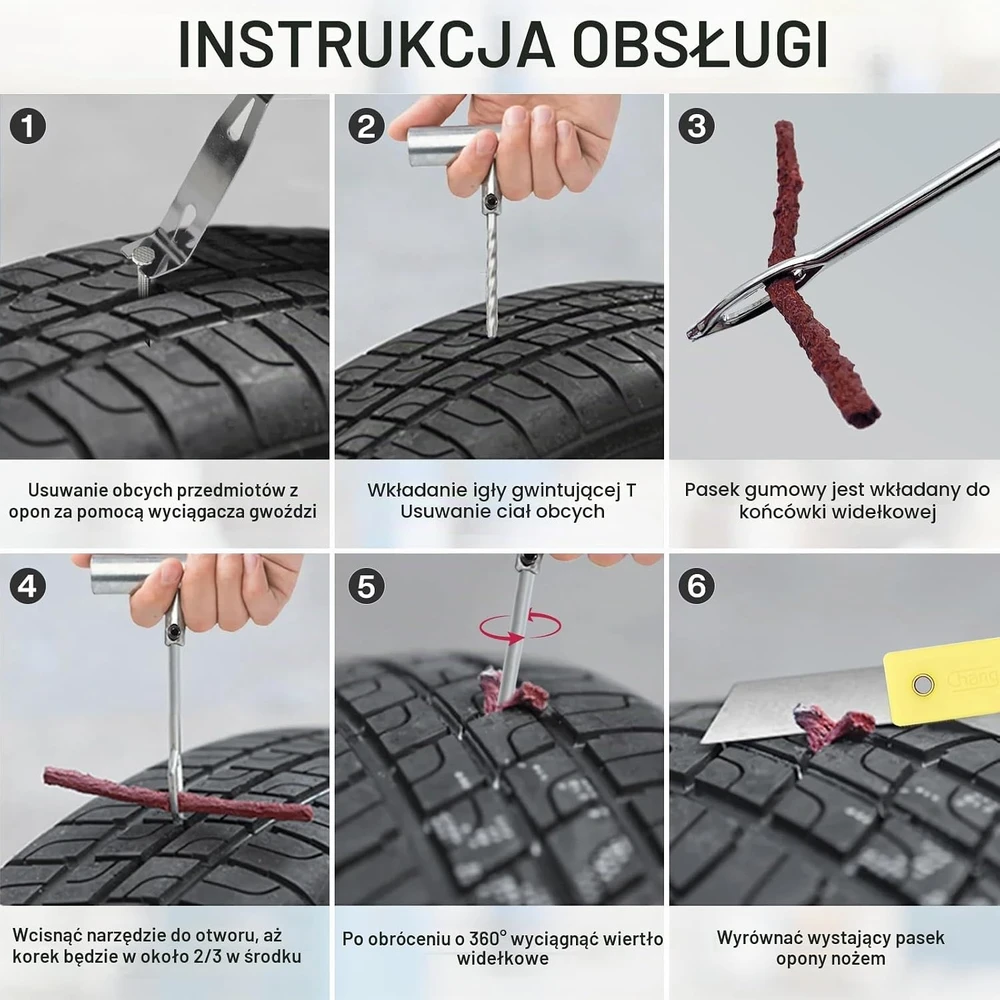 INSTRUKCJA OBSŁUGI

1

Usuwanie obcych przedmiotów z opon za pomocą wyciągacza gwoździ

2

Wkładanie igły gwintującej T Usuwanie ciał obcych

3

Pasek gumowy jest wkładany do końcówki widełkowej

4

Wcisnąć narzędzie do otworu, aż korek będzie w około 2/3 w środku

5

Po obróceniu o 360° wyciągnąć wiertło widełkowe

6

Wyrównać wystający pasek opony nożem