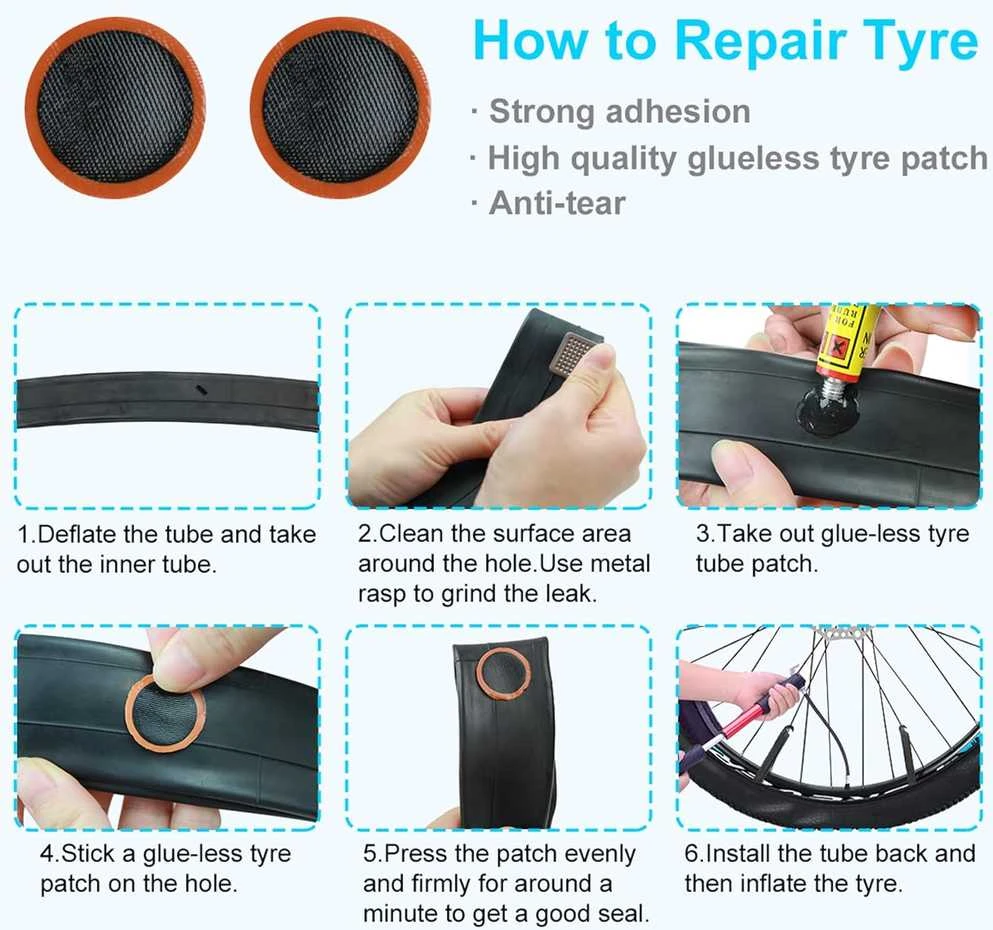 How to Repair Tyre

· Strong adhesion
· High quality glueless tyre patch
· Anti-tear

1.Deflate the tube and take out the inner tube.

2.Clean the surface area around the hole.Use metal rasp to grind the leak.

3.Take out glue-less tyre tube patch.

4.Stick a glue-less tyre patch on the hole.

5.Press the patch evenly and firmly for around a minute to get a good seal.

6.Install the tube back and then inflate the tyre.