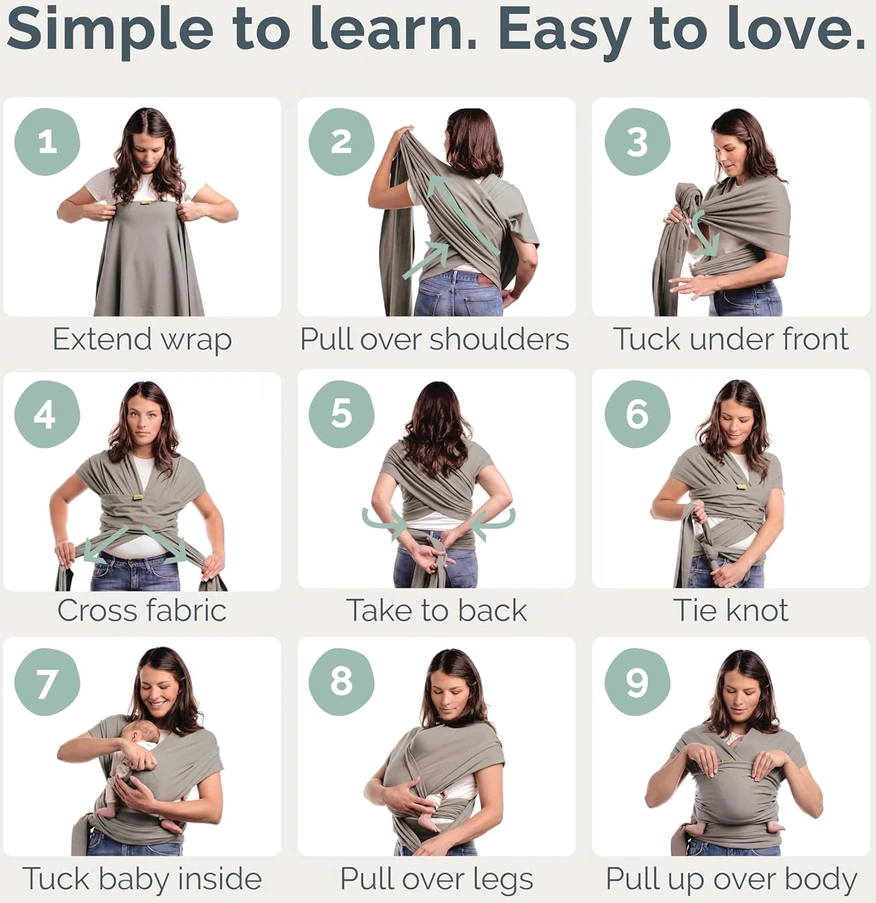 Simple to learn. Easy to love.

1
Extend wrap

2
Pull over shoulders

3
Tuck under front

4
Cross fabric

5
Take to back

6
Tie knot

7
Tuck baby inside

8
Pull over legs

9
Pull up over body