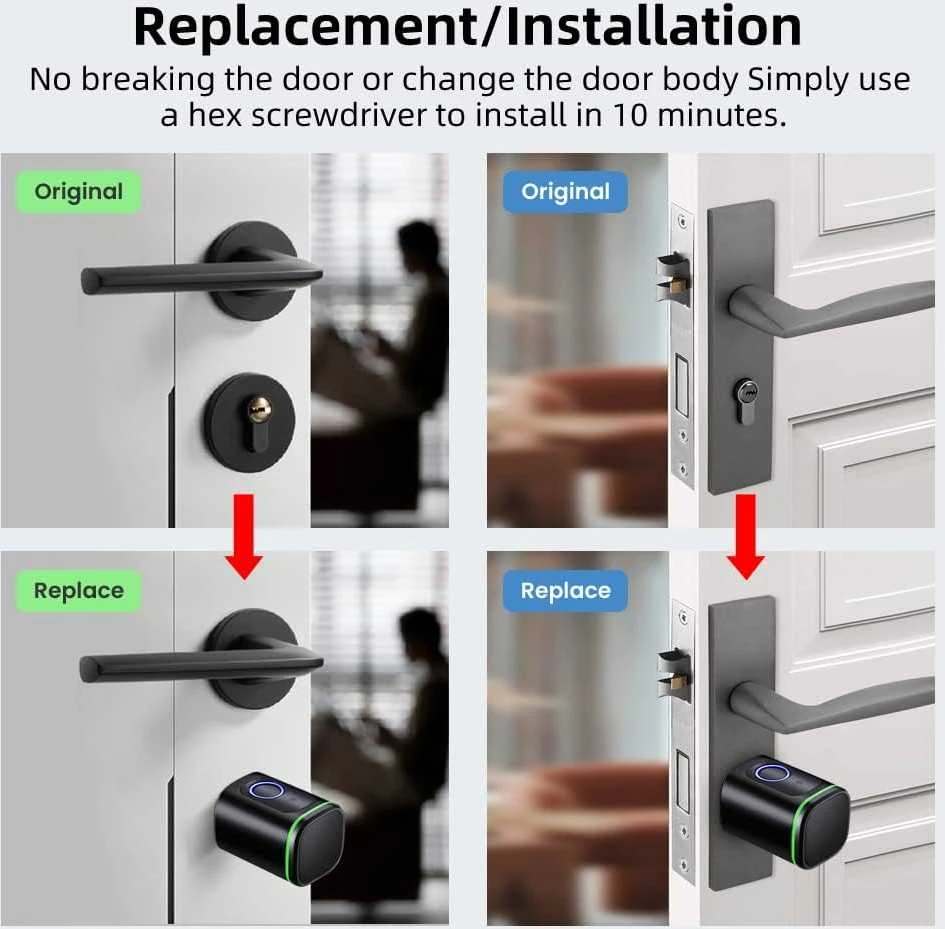 Replacement/Installation

No breaking the door or change the door body Simply use a hex screwdriver to install in 10 minutes.

Original

Original

Replace

Replace