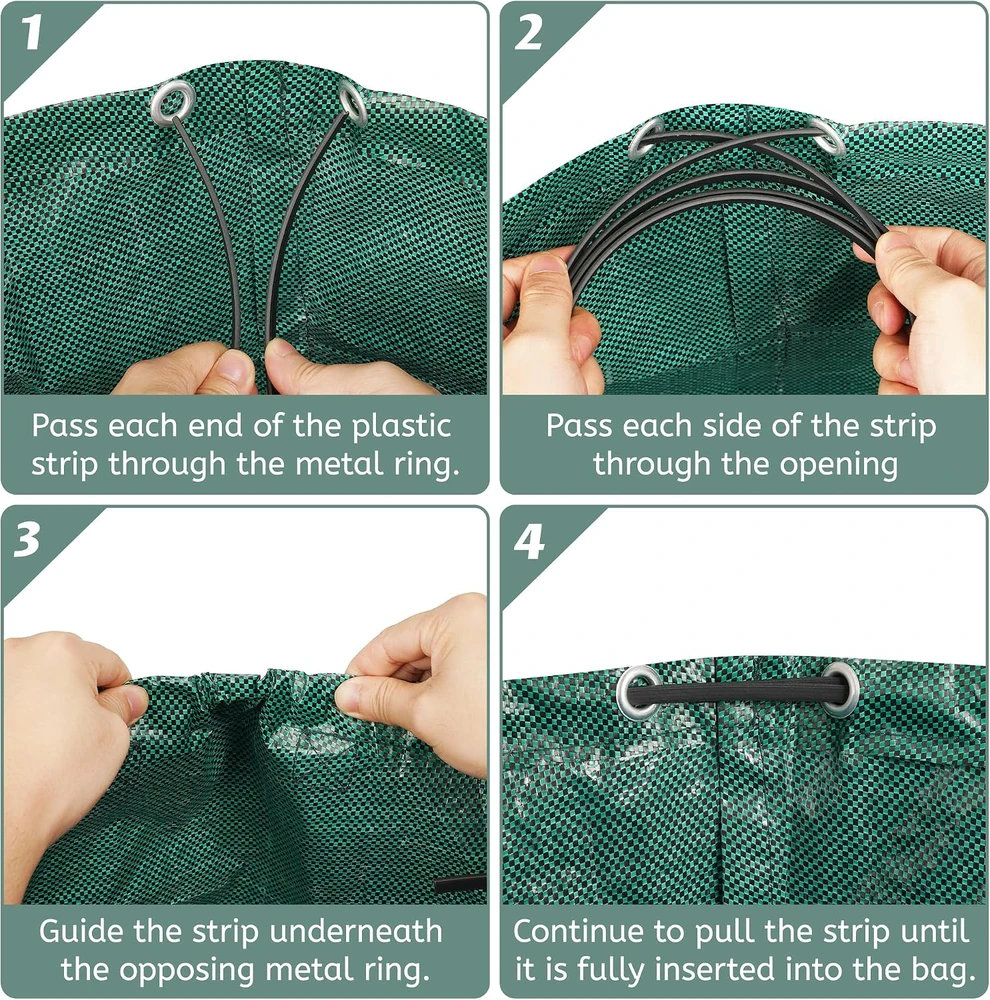 1

Pass each end of the plastic strip through the metal ring.

2

Pass each side of the strip through the opening

3

Guide the strip underneath the opposing metal ring.

4

Continue to pull the strip until it is fully inserted into the bag.