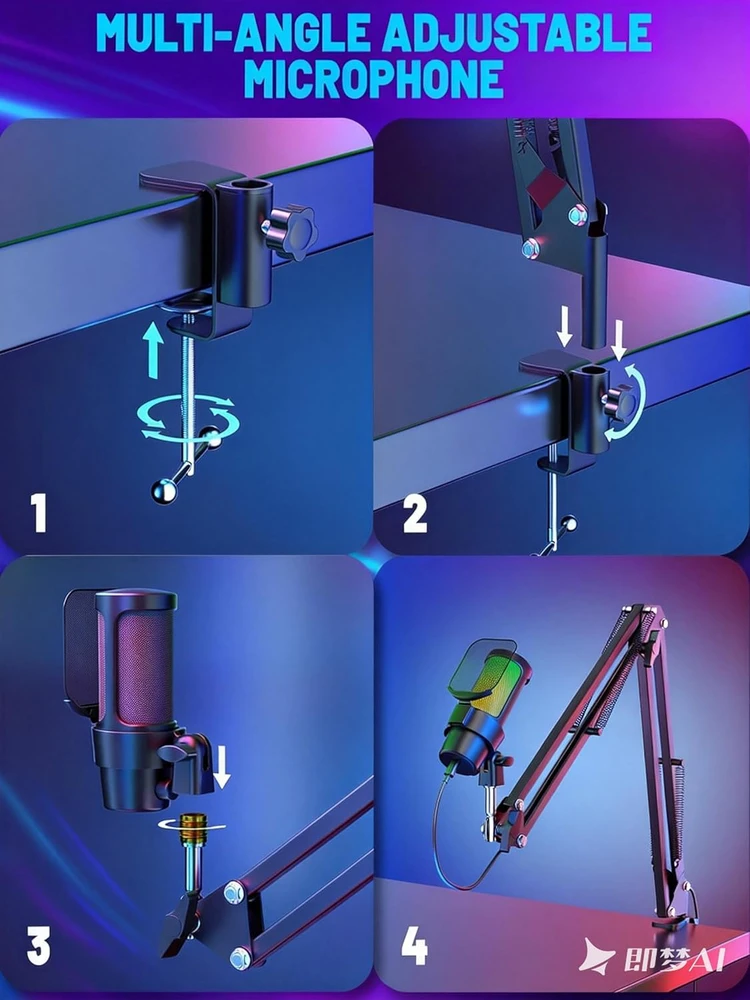 MULTI-ANGLE ADJUSTABLE MICROPHONE

1

2

3

4

即梦AI