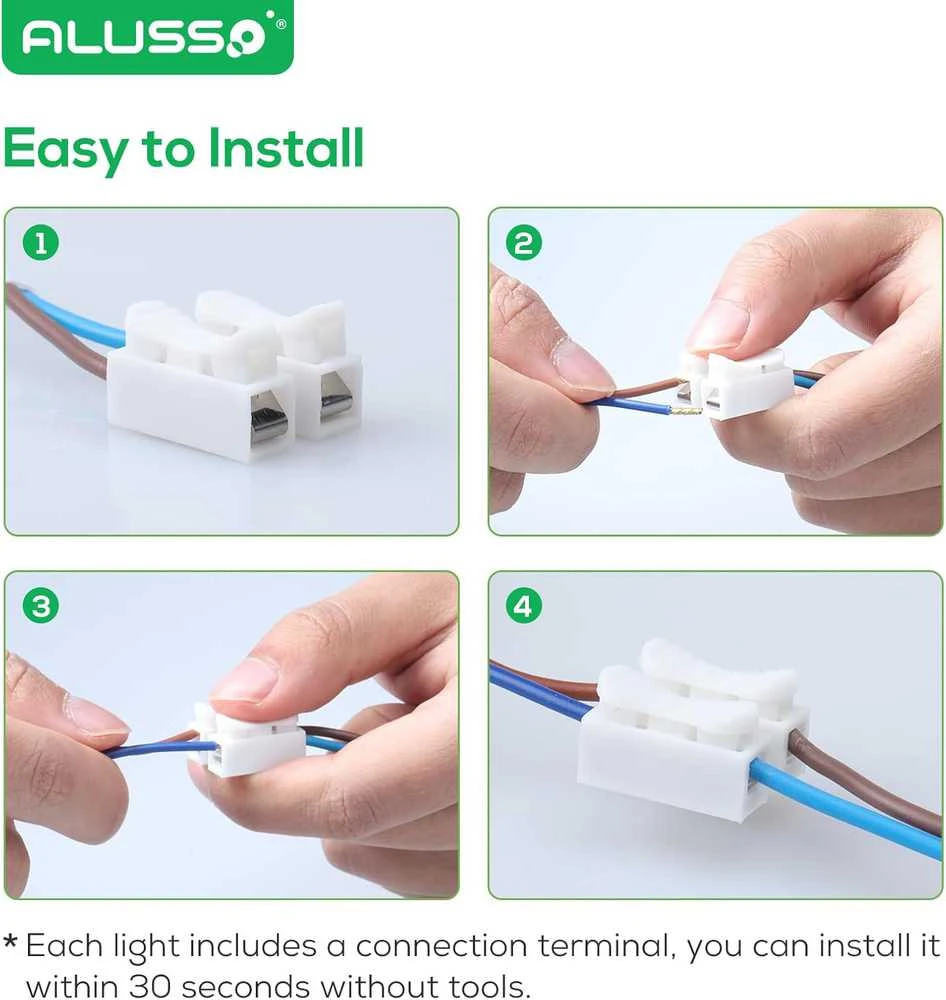 ALUSSO®

Easy to Install

1

2

3

4

* Each light includes a connection terminal, you can install it within 30 seconds without tools.