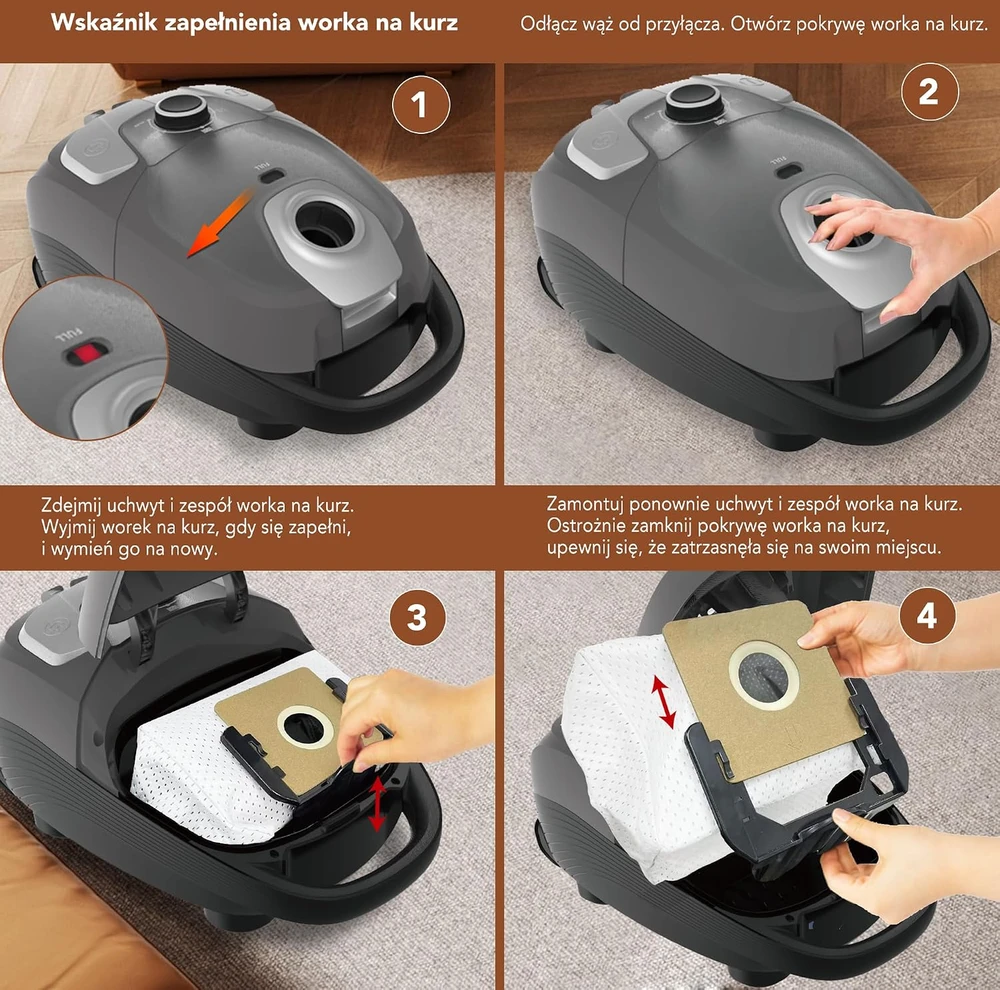 Wskaźnik zapełnienia worka na kurz

Odłącz wąż od przyłącza. Otwórz pokrywę worka na kurz.

1

FULL

FULL

2

FULL

Zdejmij uchwyt i zespół worka na kurz. Wyjmij worek na kurz, gdy się zapełni, i wymień go na nowy.

Zamontuj ponownie uchwyt i zespół worka na kurz. Ostrożnie zamknij pokrywę worka na kurz, upewnij się, że zatrzasnęła się na swoim miejscu.

3

4