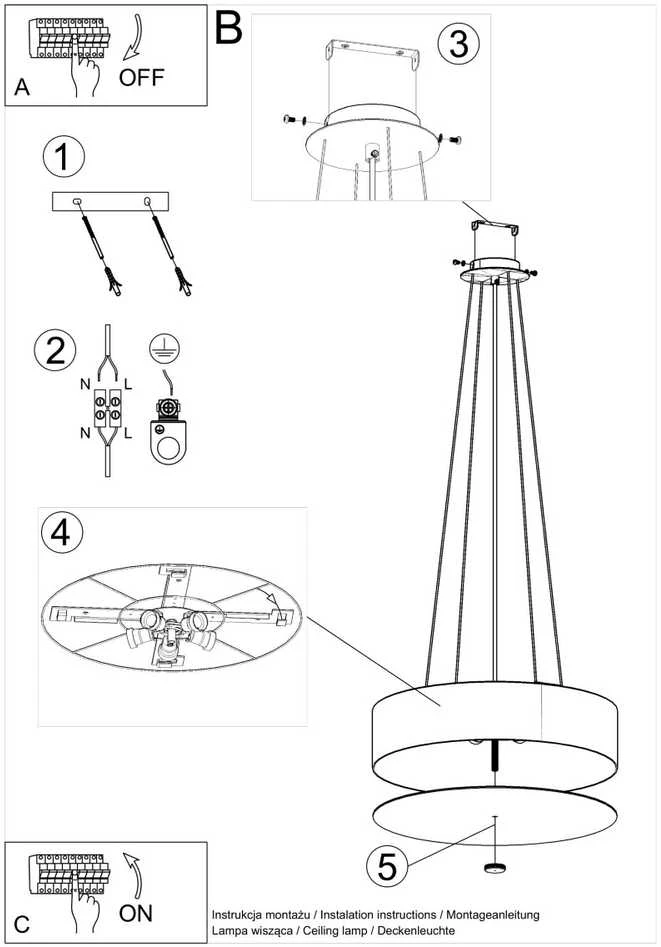 A
OFF

B

3

1

2

N L
N L

4

5

C
ON

Instrukcja montażu / Instalation instructions / Montageanleitung
Lampa wisząca / Ceiling lamp / Deckenleuchte