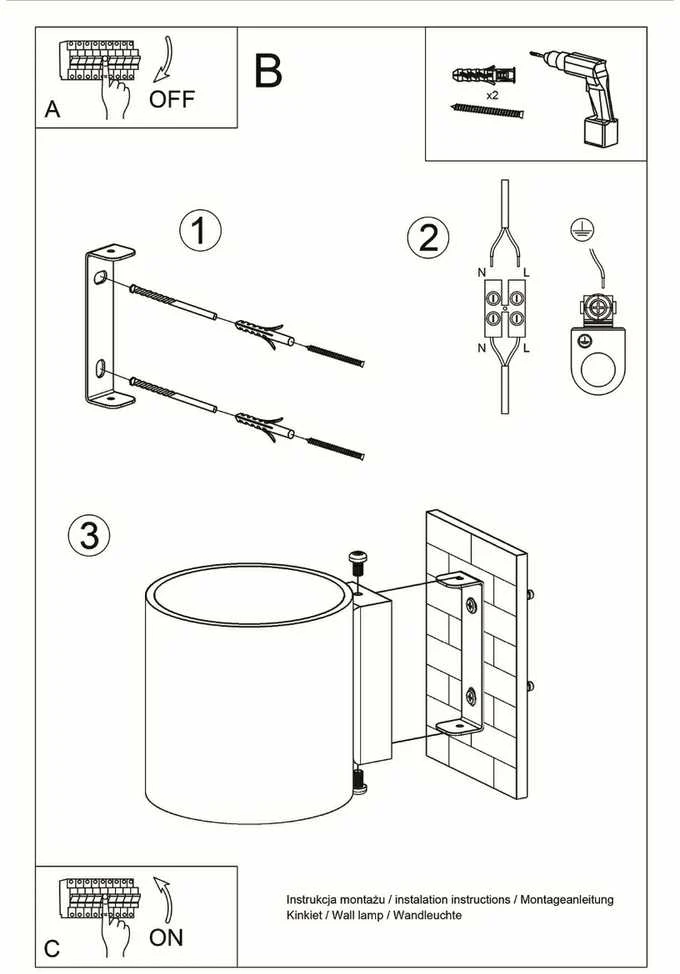 A
OFF

B

x2

1

2

N
L
N
L

3

C
ON

Instrukcja montażu / instalation instructions / Montageanleitung
Kinkiet / Wall lamp / Wandleuchte