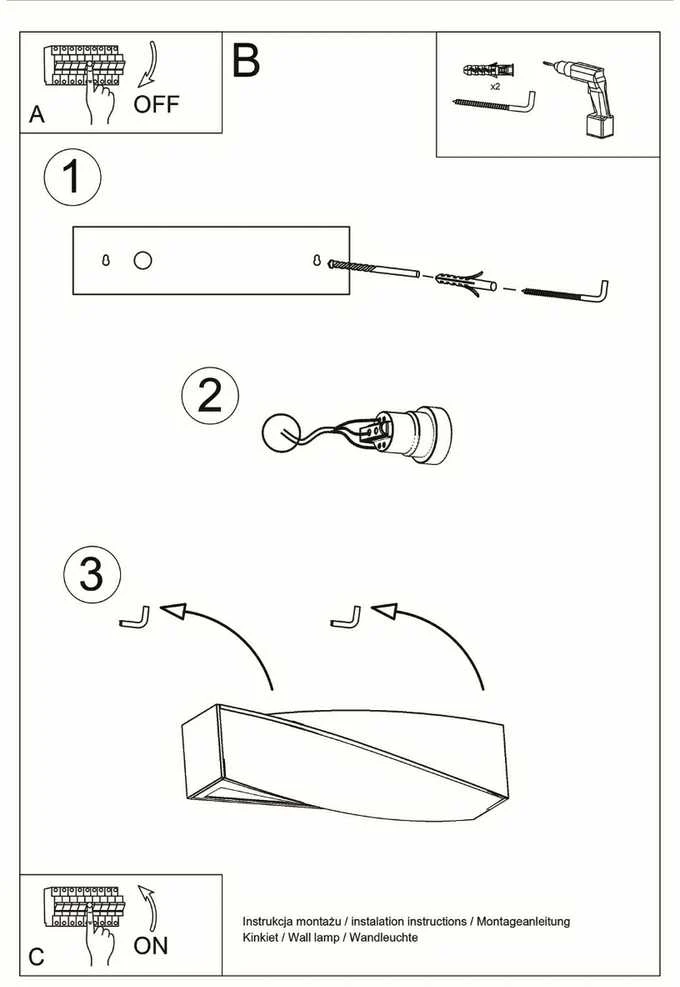 A
OFF
B
x2
1
2
3
C
ON
Instrukcja montażu / instalation instructions / Montageanleitung
Kinkiet / Wall lamp / Wandleuchte