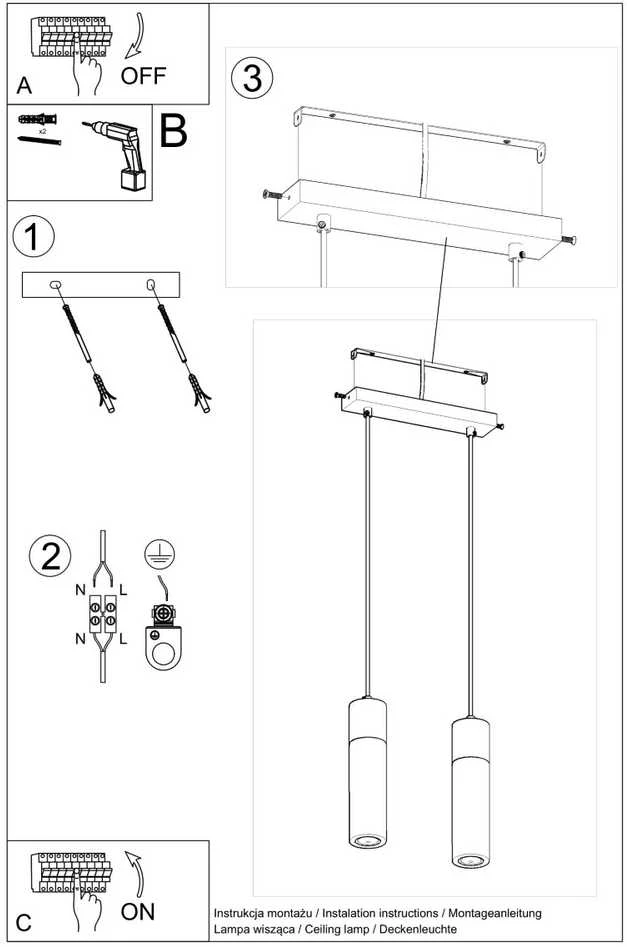 A
OFF
x2
B
1
2
N
L
N
L
3
C
ON
Instrukcja montażu / Instalation instructions / Montageanleitung
Lampa wisząca / Ceiling lamp / Deckenleuchte