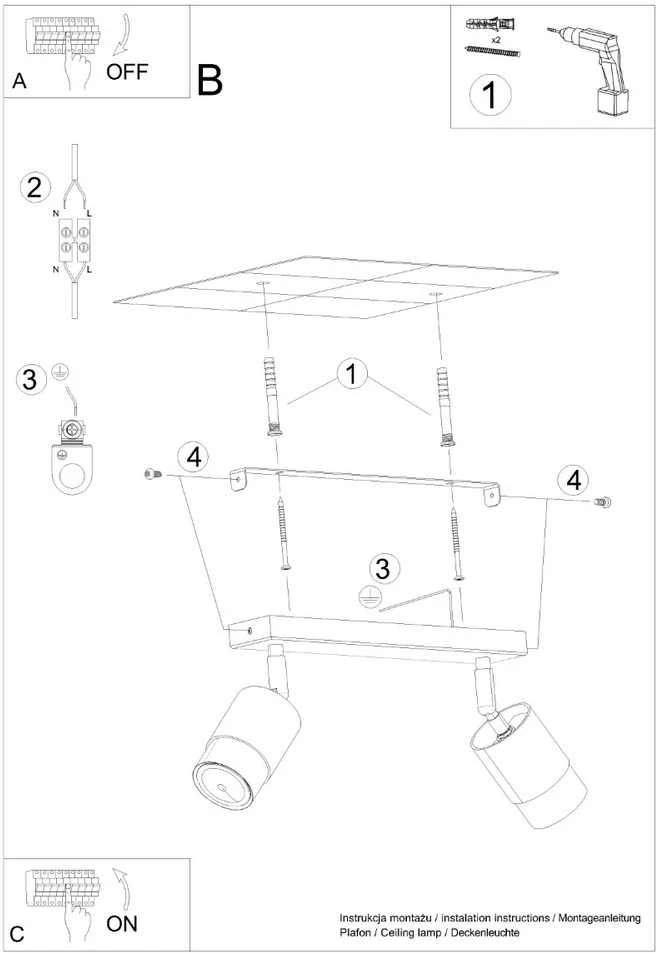 A OFF

B

x2

1

2

N L

N L

3

1

4

4

3

C ON

Instrukcja montażu / instalation instructions / Montageanleitung
Plafon / Ceiling lamp / Deckenleuchte