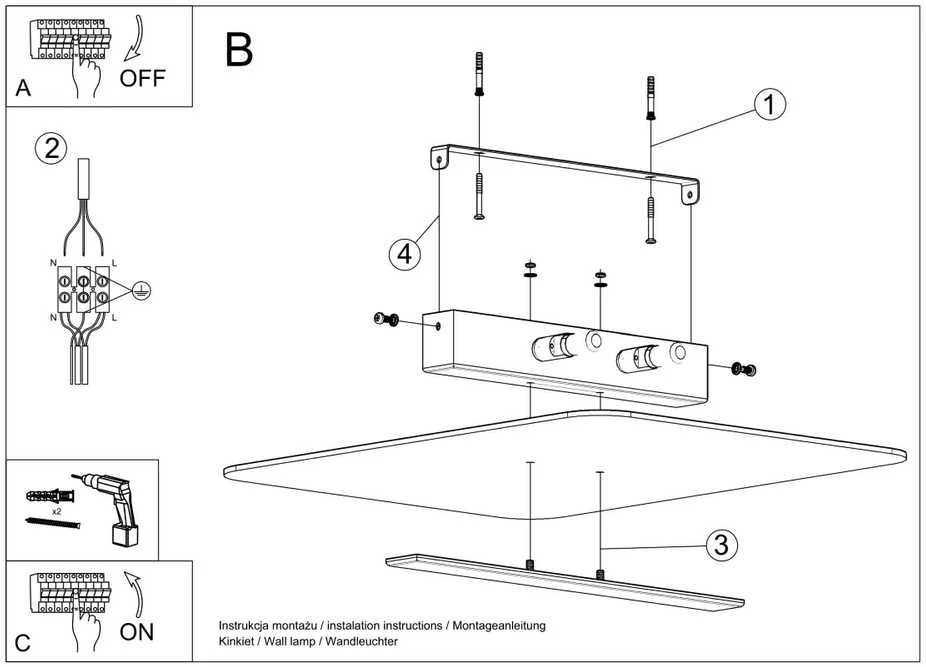 A
OFF

2
N
L
N
L

x2

C
ON

B
1
4
3

Instrukcja montażu / instalation instructions / Montageanleitung
Kinkiet / Wall lamp / Wandleuchter