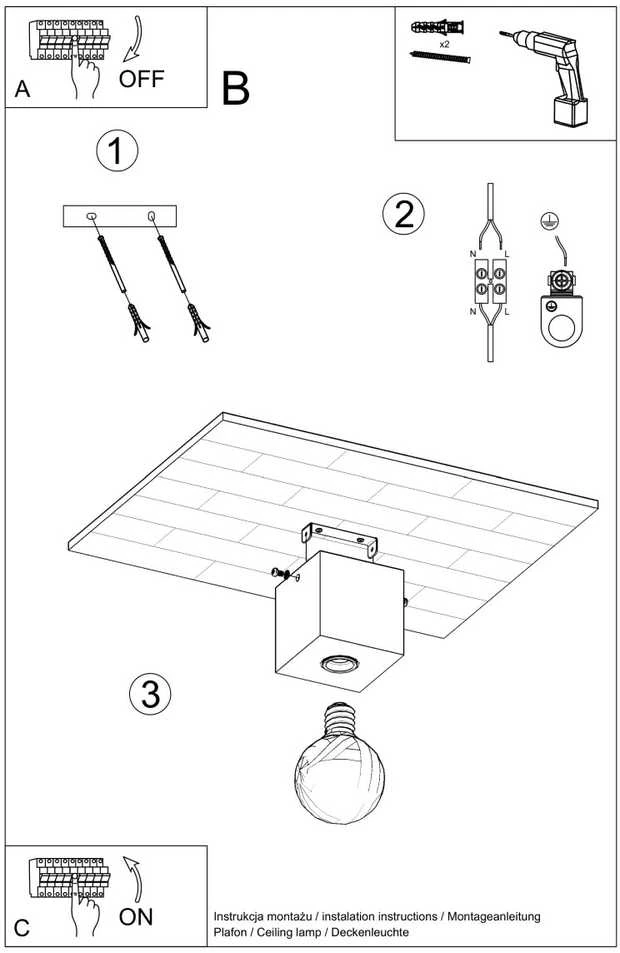 A
OFF

B

x2

1

2

N L
N L

3

C
ON

Instrukcja montażu / instalation instructions / Montageanleitung
Plafon / Ceiling lamp / Deckenleuchte