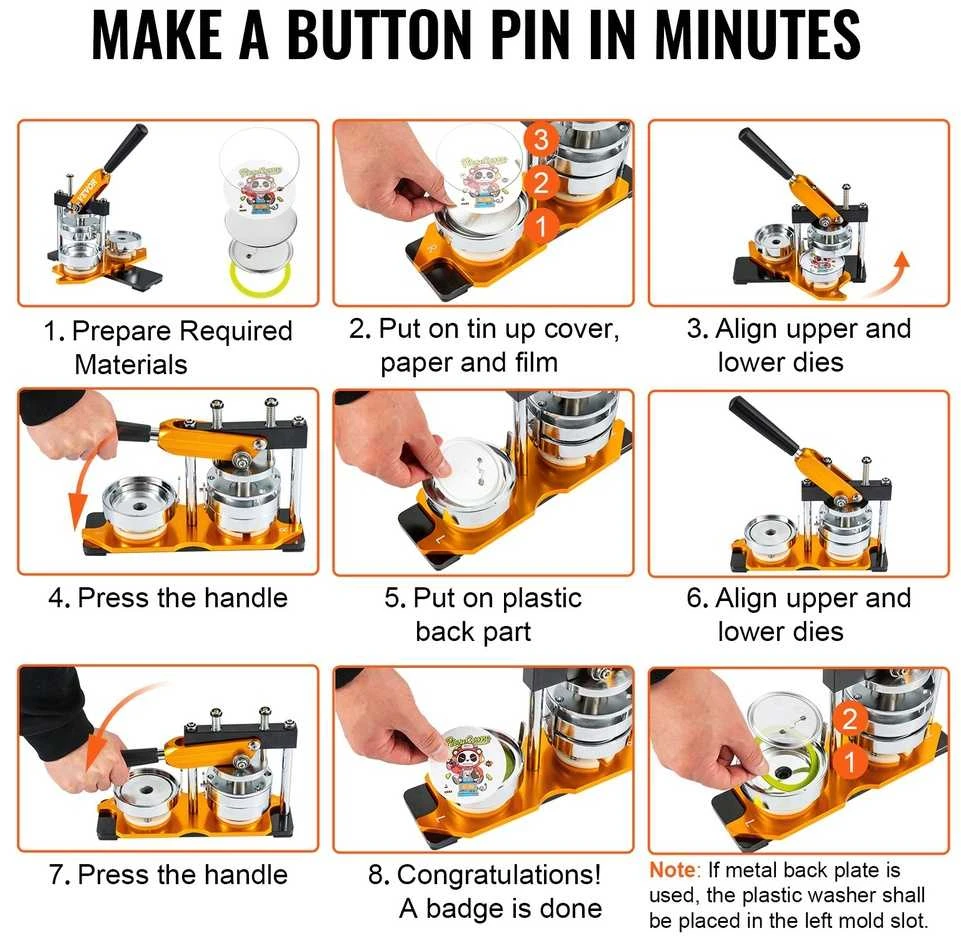 MAKE A BUTTON PIN IN MINUTES

3
2
1

1. Prepare Required Materials

2. Put on tin up cover, paper and film

3. Align upper and lower dies

4. Press the handle

5. Put on plastic back part

6. Align upper and lower dies

2
1

7. Press the handle

8. Congratulations! A badge is done

Note: If metal back plate is used, the plastic washer shall be placed in the left mold slot.