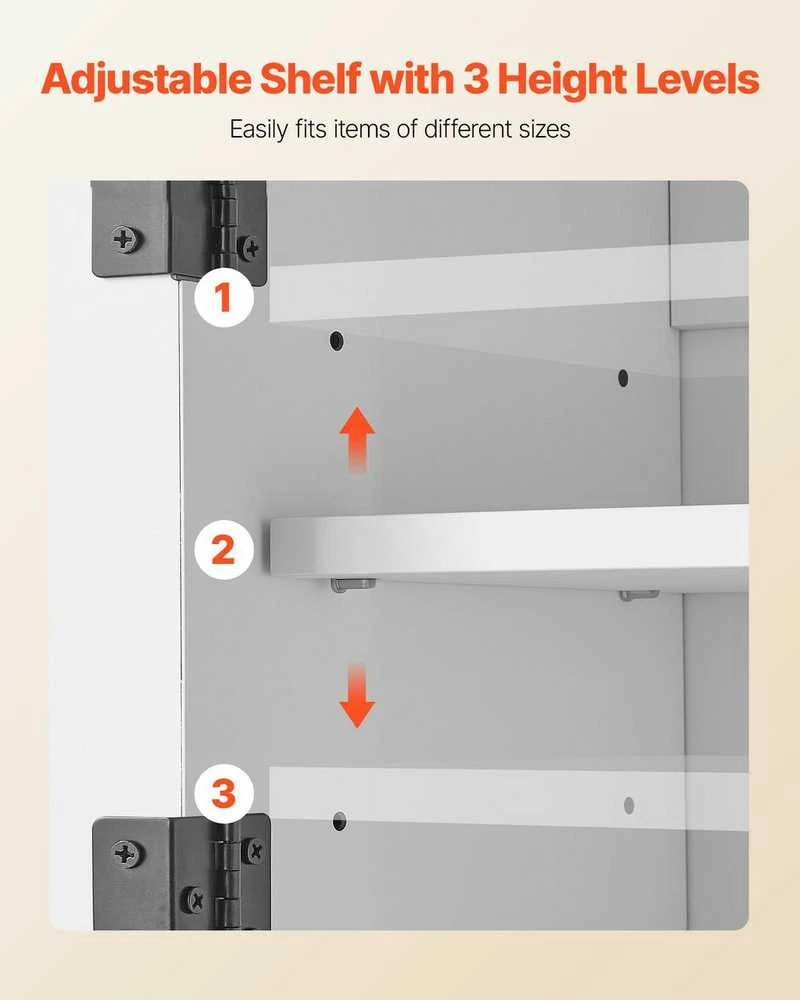 Adjustable Shelf with 3 Height Levels

Easily fits items of different sizes

1

2

3