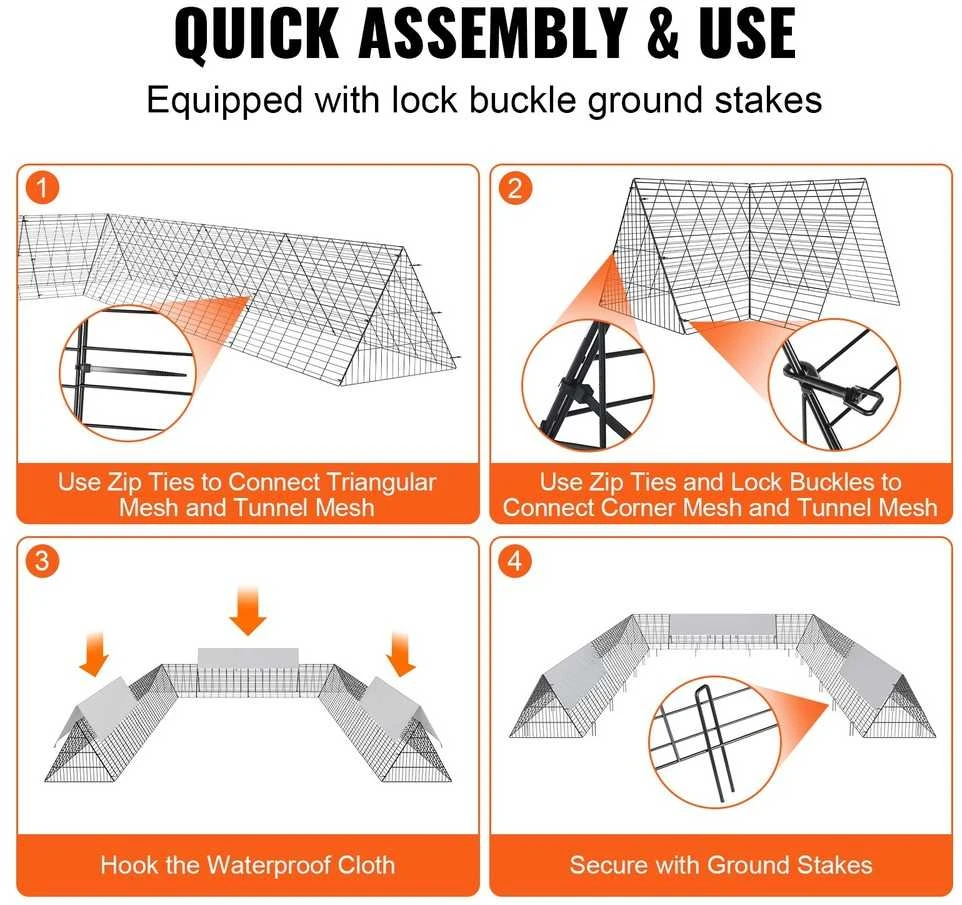 QUICK ASSEMBLY & USE

Equipped with lock buckle ground stakes

1

Use Zip Ties to Connect Triangular Mesh and Tunnel Mesh

2

Use Zip Ties and Lock Buckles to Connect Corner Mesh and Tunnel Mesh

3

Hook the Waterproof Cloth

4

Secure with Ground Stakes