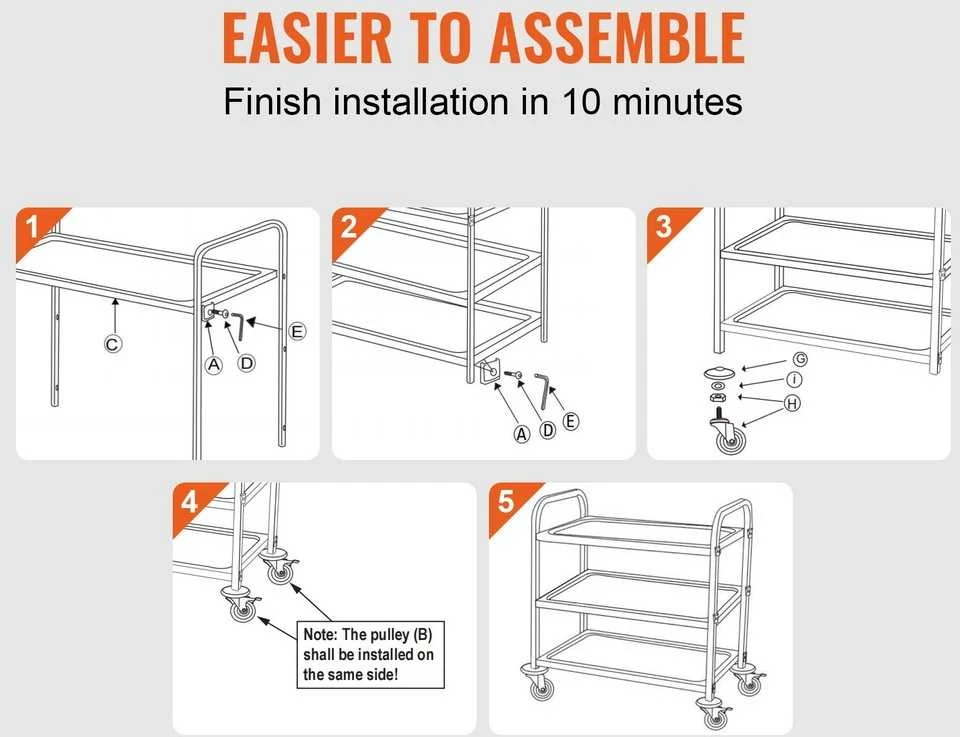 EASIER TO ASSEMBLE

Finish installation in 10 minutes

1

C

A D

E

2

A D E

3

G

I

H

4

Note: The pulley (B) shall be installed on the same side!

5