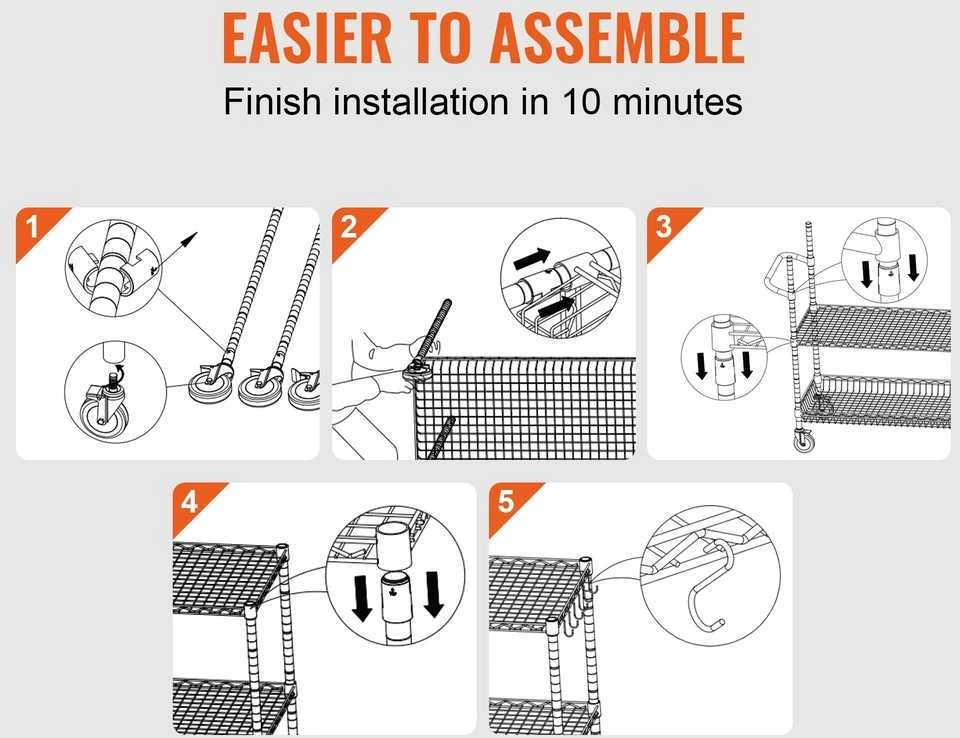 EASIER TO ASSEMBLE
Finish installation in 10 minutes

1

2

3

4

5