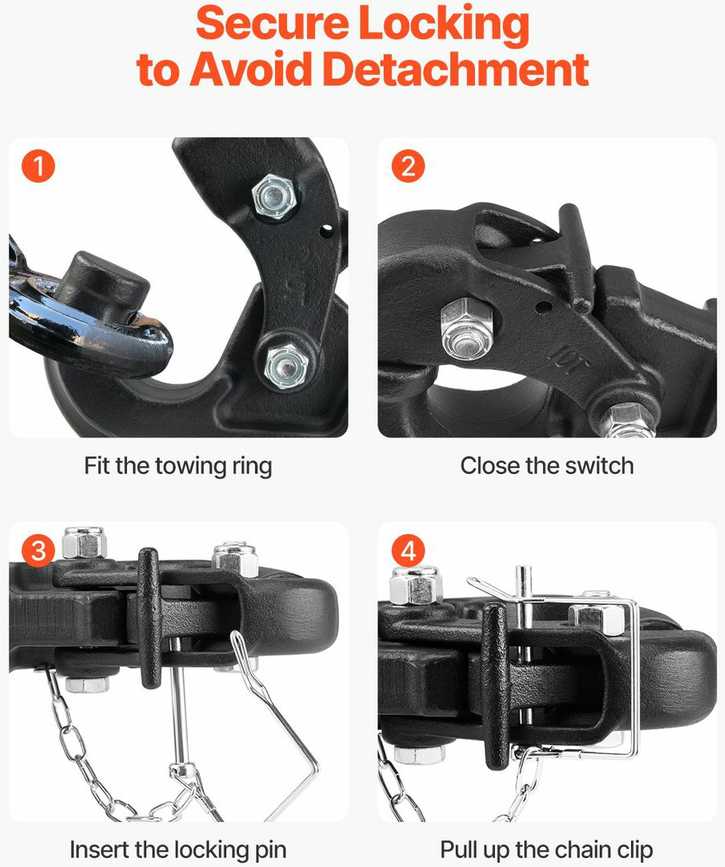 Secure Locking to Avoid Detachment

1

10T

Fit the towing ring

2

10T

Close the switch

3

Insert the locking pin

4

Pull up the chain clip