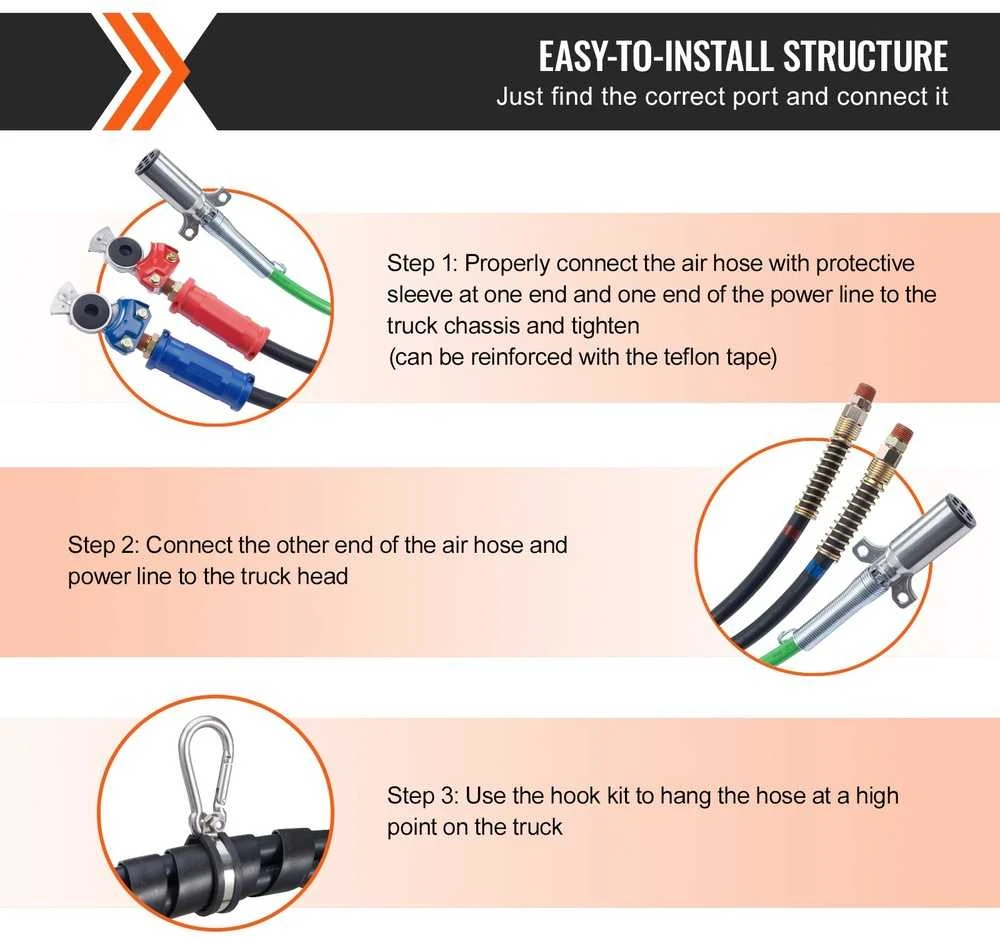 EASY-TO-INSTALL STRUCTURE
Just find the correct port and connect it

Step 1: Properly connect the air hose with protective sleeve at one end and one end of the power line to the truck chassis and tighten
(can be reinforced with the teflon tape)

Step 2: Connect the other end of the air hose and power line to the truck head

Step 3: Use the hook kit to hang the hose at a high point on the truck