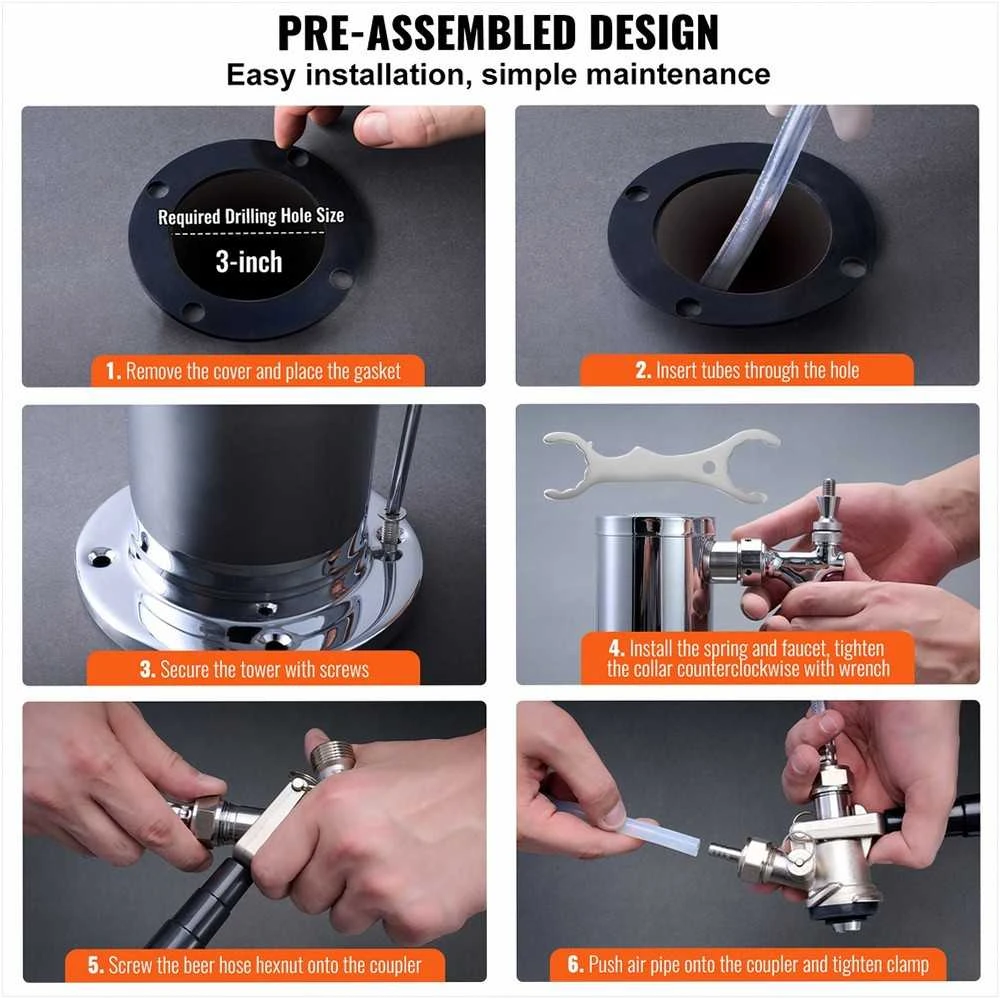 PRE-ASSEMBLED DESIGN
Easy installation, simple maintenance

Required Drilling Hole Size
3-inch

1. Remove the cover and place the gasket

2. Insert tubes through the hole

3. Secure the tower with screws

4. Install the spring and faucet, tighten the collar counterclockwise with wrench

5. Screw the beer hose hexnut onto the coupler

6. Push air pipe onto the coupler and tighten clamp