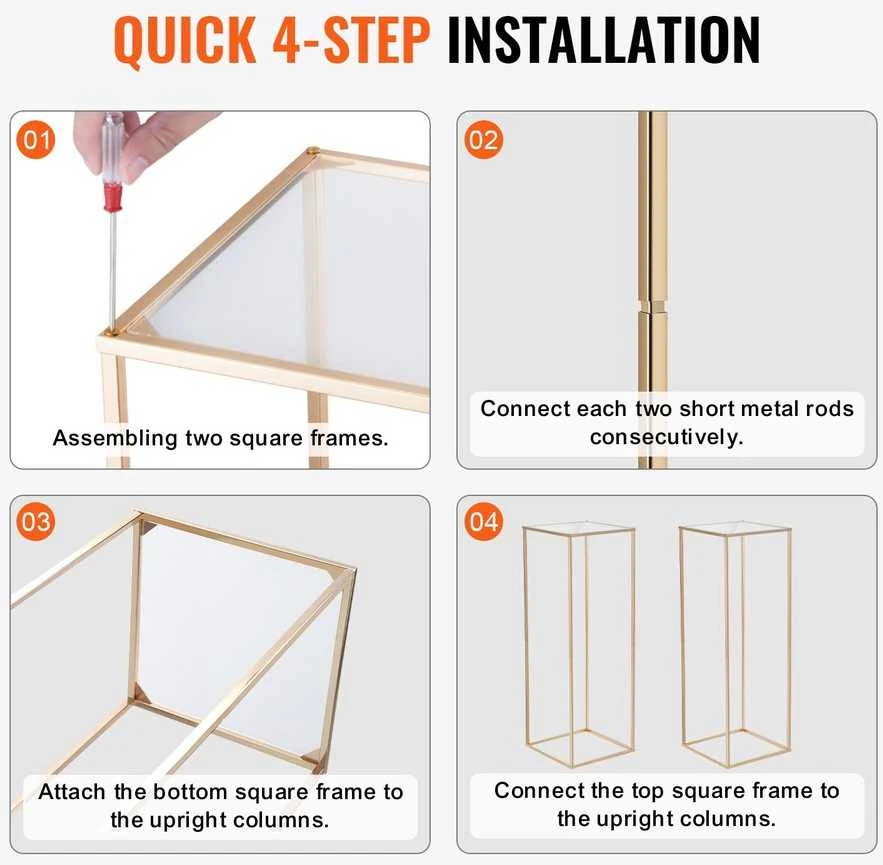 QUICK 4-STEP INSTALLATION

01

Assembling two square frames.

02

Connect each two short metal rods consecutively.

03

Attach the bottom square frame to the upright columns.

04

Connect the top square frame to the upright columns.