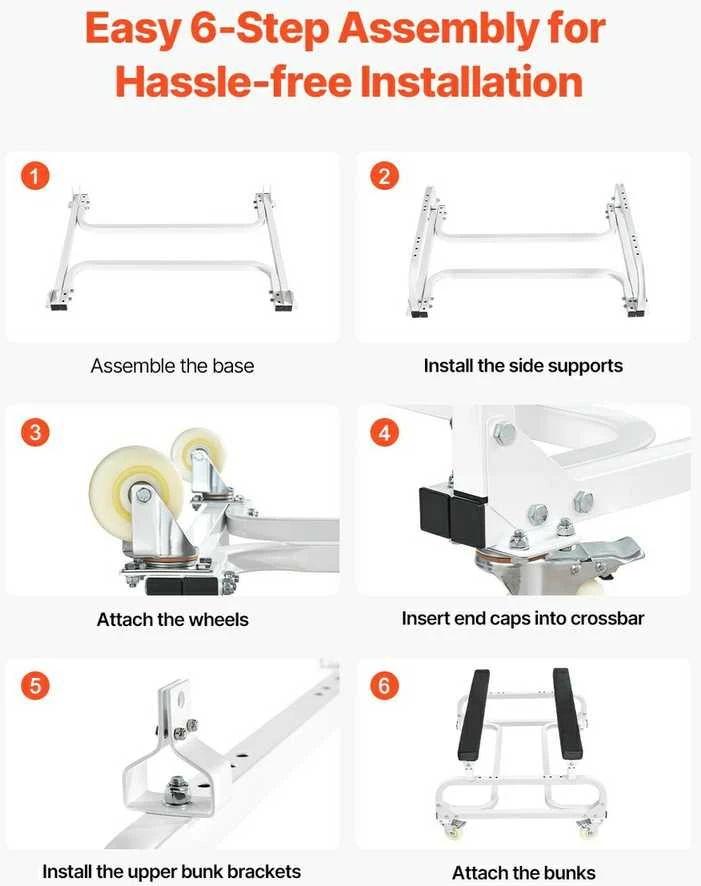 Easy 6-Step Assembly for Hassle-free Installation

1

Assemble the base

2

Install the side supports

3

Attach the wheels

4

Insert end caps into crossbar

5

Install the upper bunk brackets

6

Attach the bunks