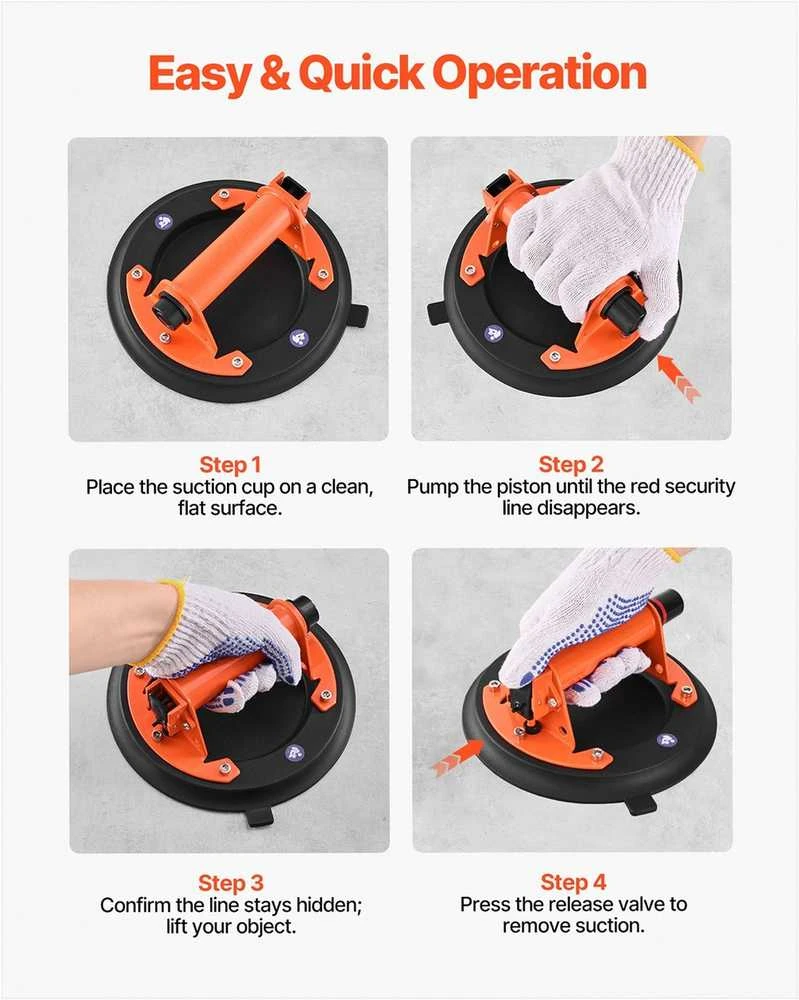 Easy & Quick Operation

Step 1
Place the suction cup on a clean, flat surface.

Step 2
Pump the piston until the red security line disappears.

Step 3
Confirm the line stays hidden; lift your object.

Step 4
Press the release valve to remove suction.