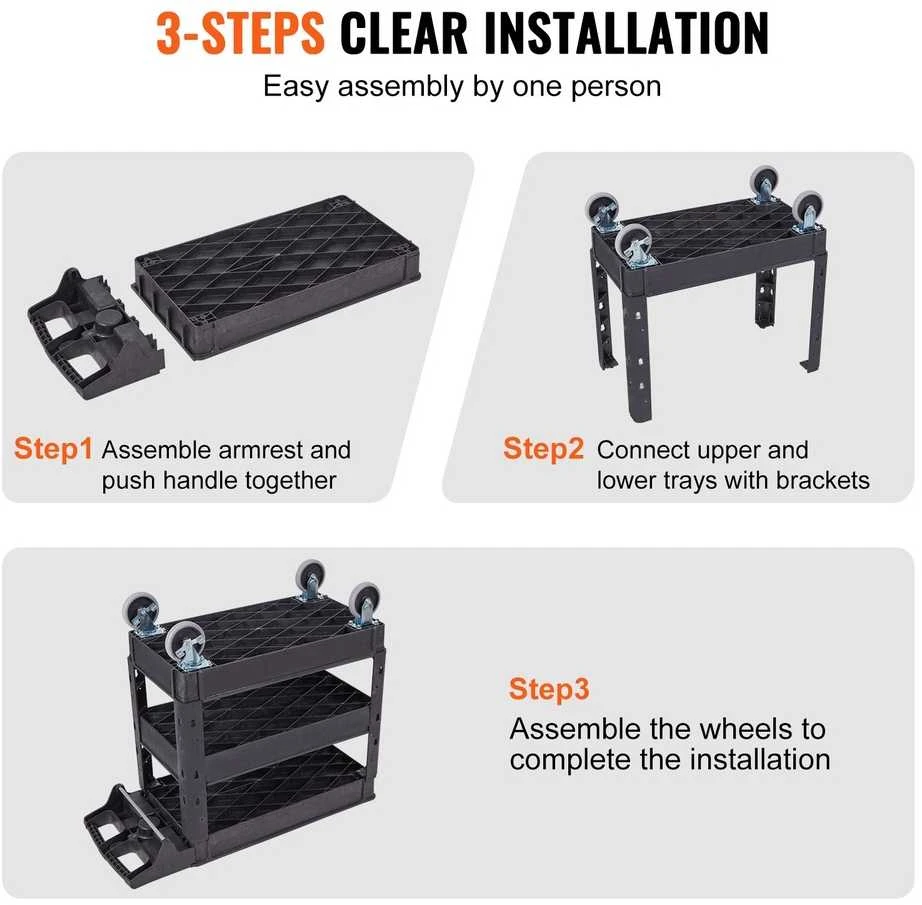 3-STEPS CLEAR INSTALLATION
Easy assembly by one person

Step1 Assemble armrest and push handle together

Step2 Connect upper and lower trays with brackets

Step3
Assemble the wheels to complete the installation